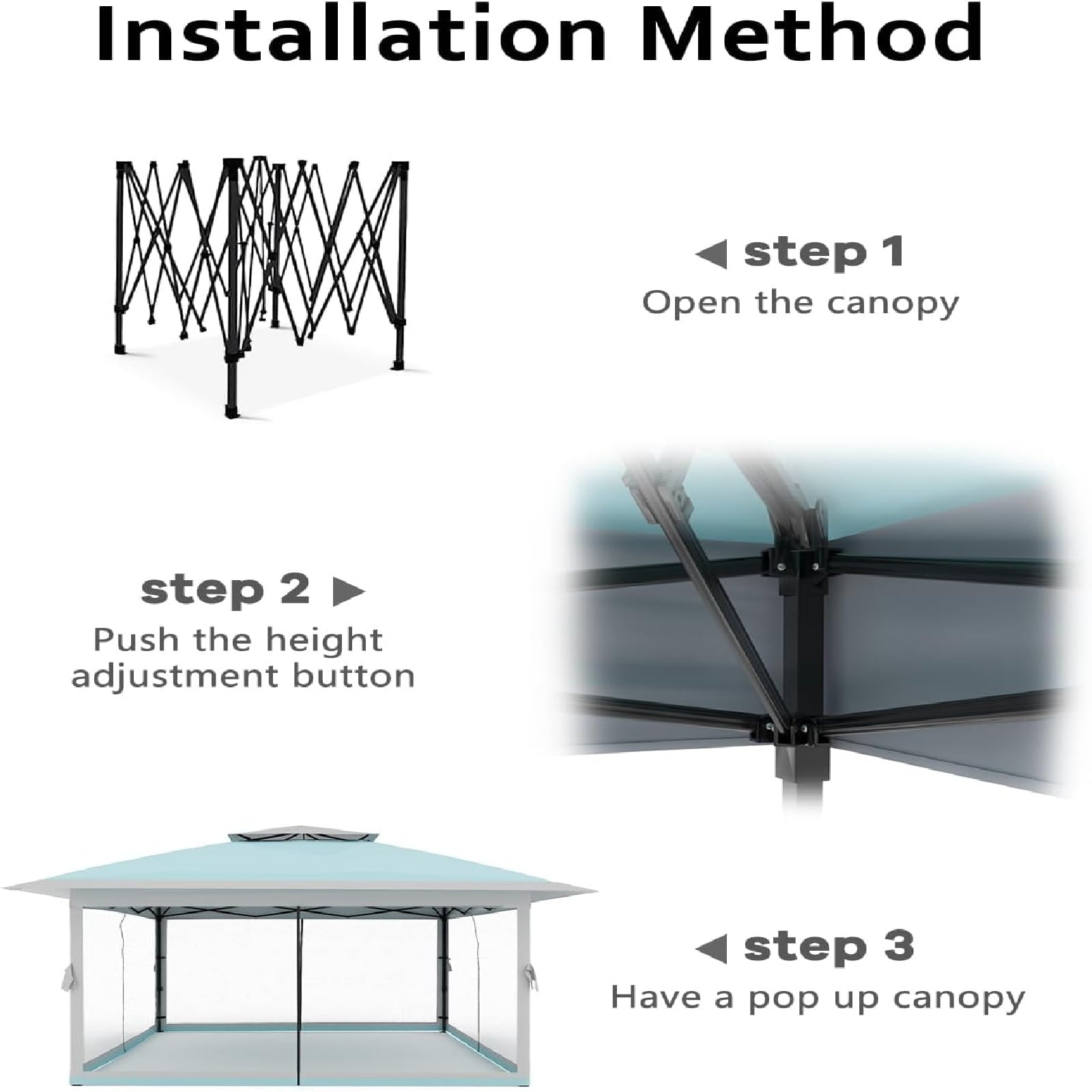 Installation Method

◀ step 1
Open the canopy

step 2 ▶
Push the height adjustment button

◀ step 3
Have a pop up canopy