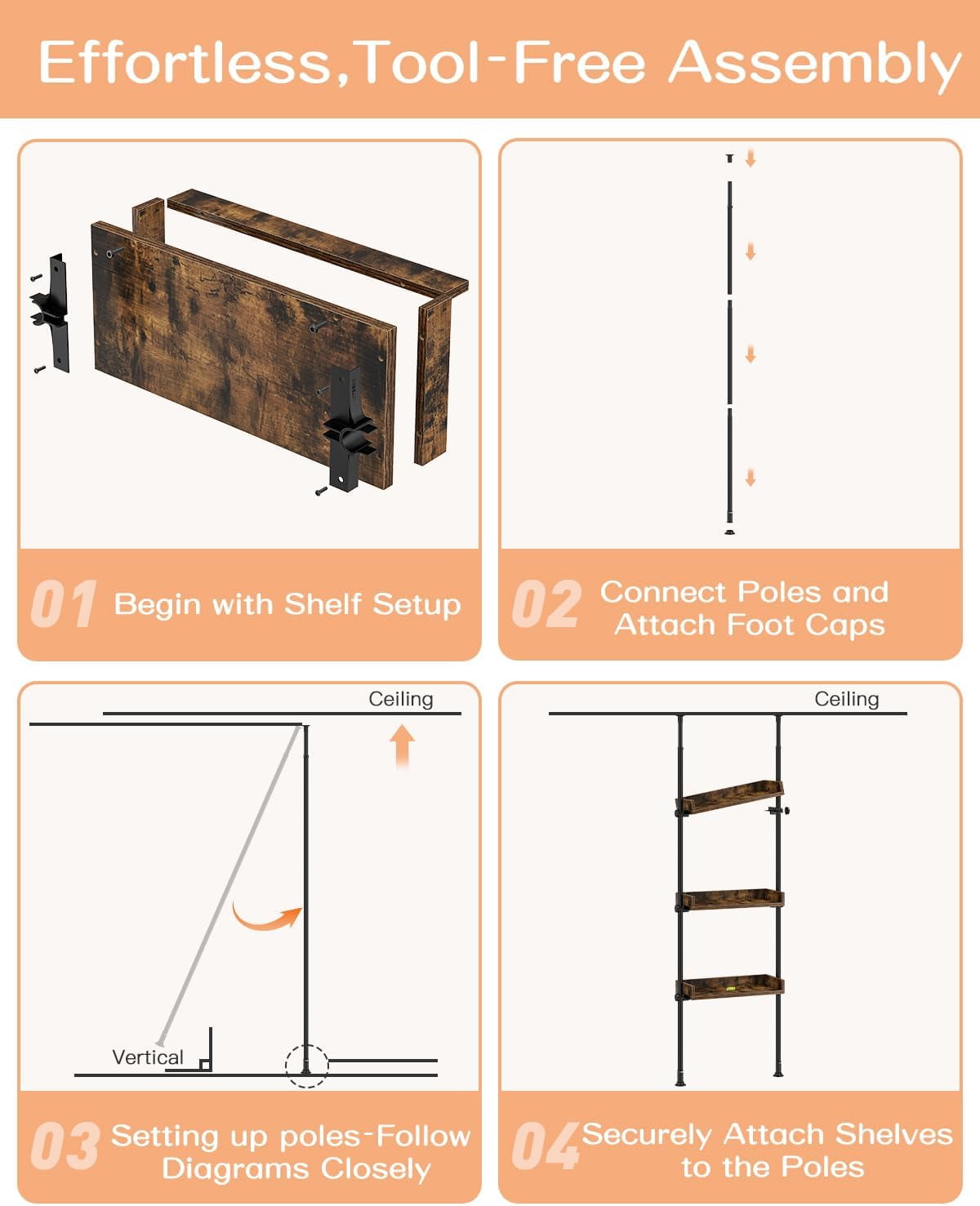 Effortless,Tool-Free Assembly

01 Begin with Shelf Setup

02 Connect Poles and Attach Foot Caps

Ceiling

Vertical

03 Setting up poles-Follow Diagrams Closely

Ceiling

04 Securely Attach Shelves to the Poles