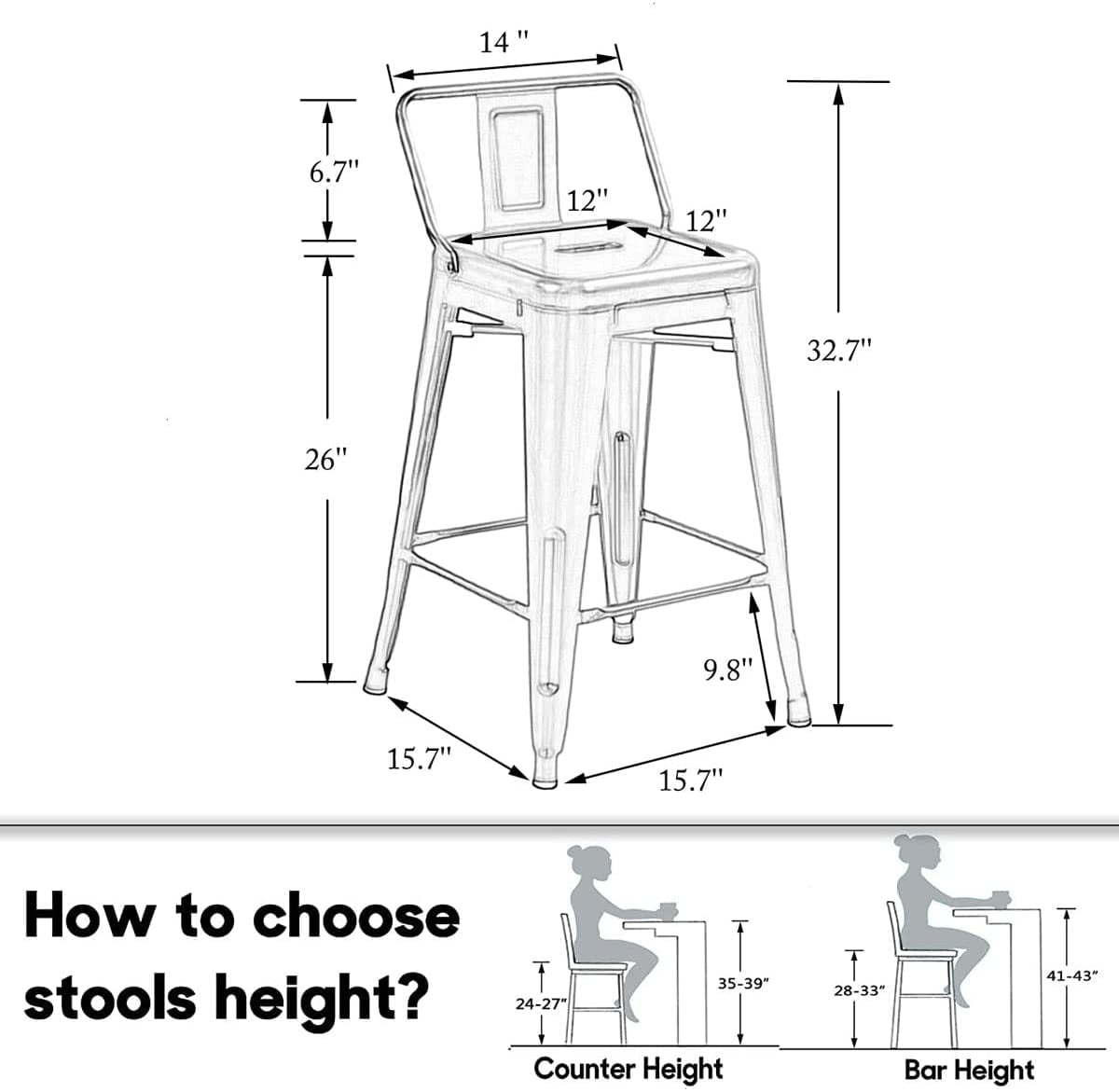 14 "
6.7"
12"
12"
32.7"
26"
9.8"
15.7"
15.7"

How to choose stools height?

24-27"
35-39"
Counter Height

28-33"
41-43"
Bar Height