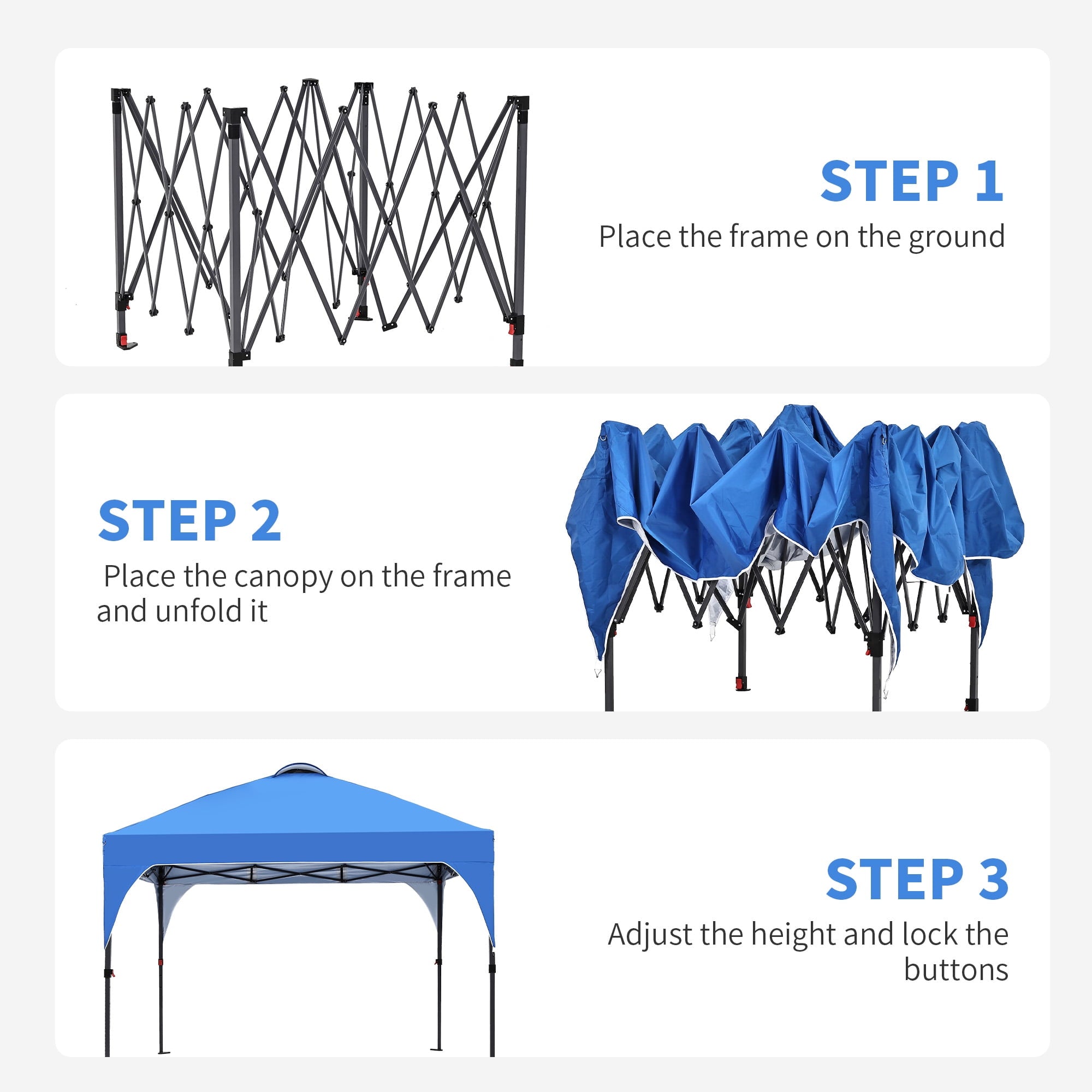 STEP 1
Place the frame on the ground

STEP 2
Place the canopy on the frame and unfold it

STEP 3
Adjust the height and lock the buttons