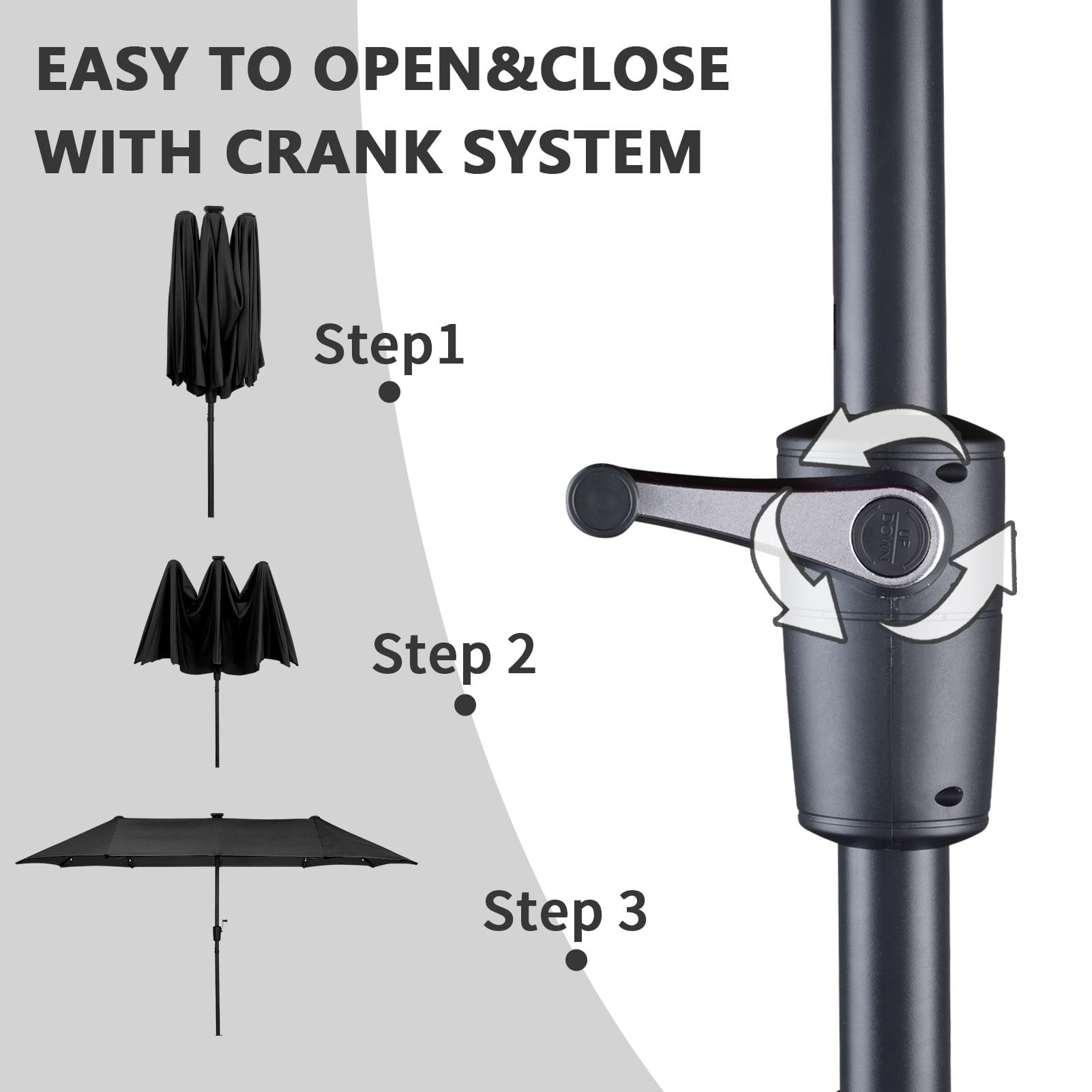 EASY TO OPEN&CLOSE WITH CRANK SYSTEM

Step1

Step 2

Step 3

UP DOWN