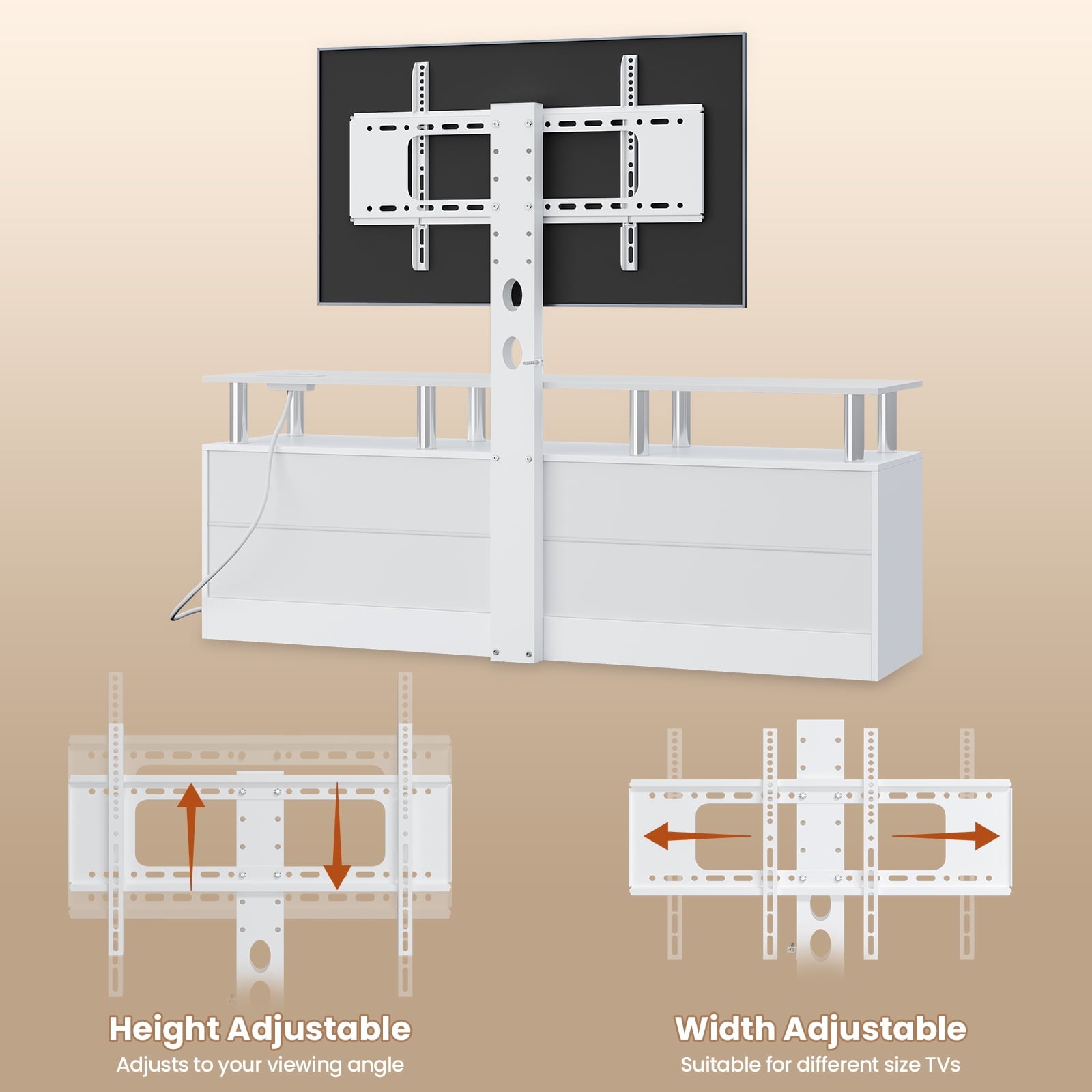 Height Adjustable
Adjusts to your viewing angle

Width Adjustable
Suitable for different size TVs