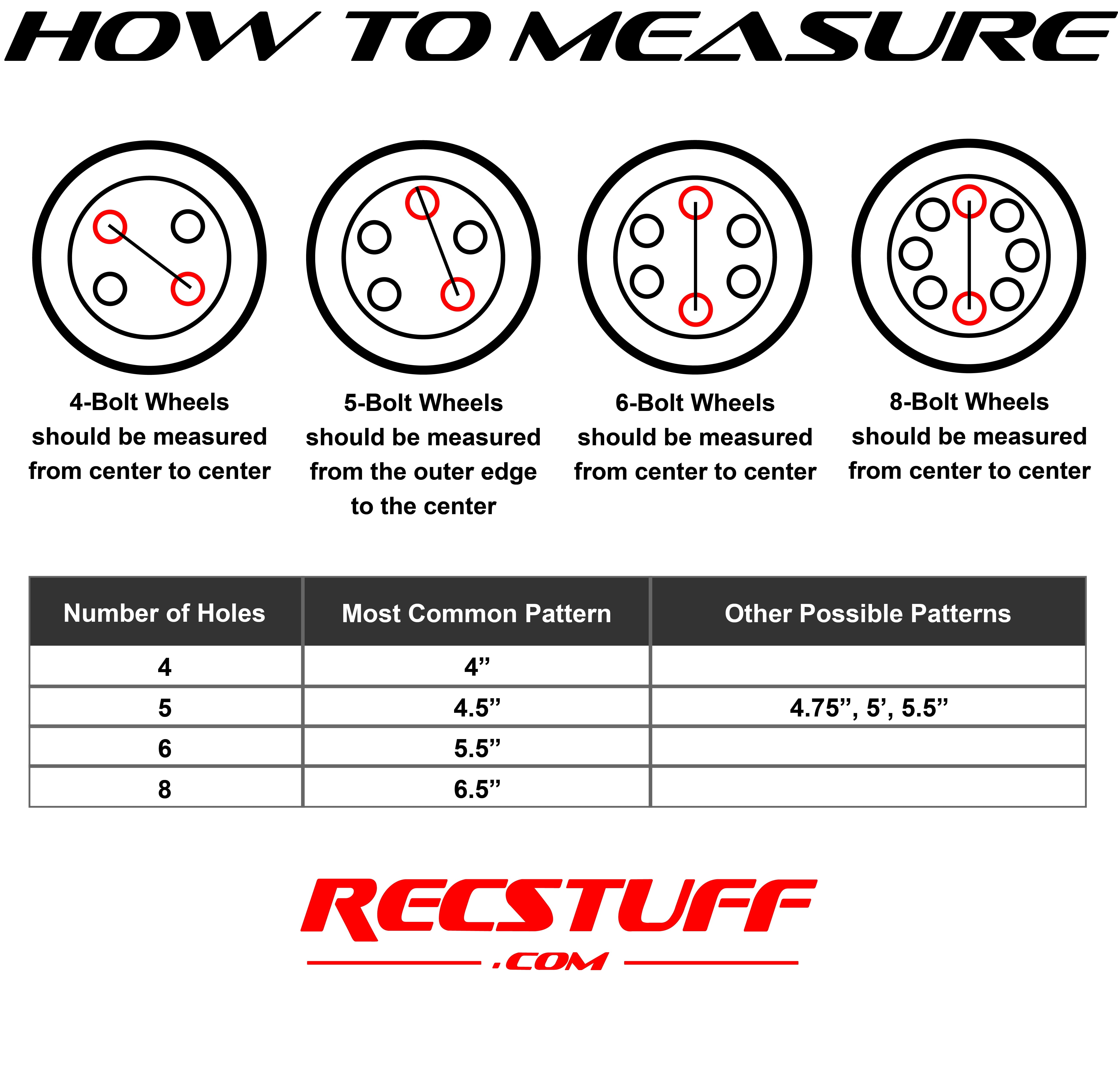 HOW TO MEASURE

4-Bolt Wheels should be measured from center to center

5-Bolt Wheels should be measured from the outer edge to the center

6-Bolt Wheels should be measured from center to center

8-Bolt Wheels should be measured from center to center

| Number of Holes | Most Common Pattern | Other Possible Patterns |
|---|---|---|
| 4 | 4” | |
| 5 | 4.5” | 4.75”, 5’, 5.5” |
| 6 | 5.5” | |
| 8 | 6.5” | |

RECSTUFF
.COM