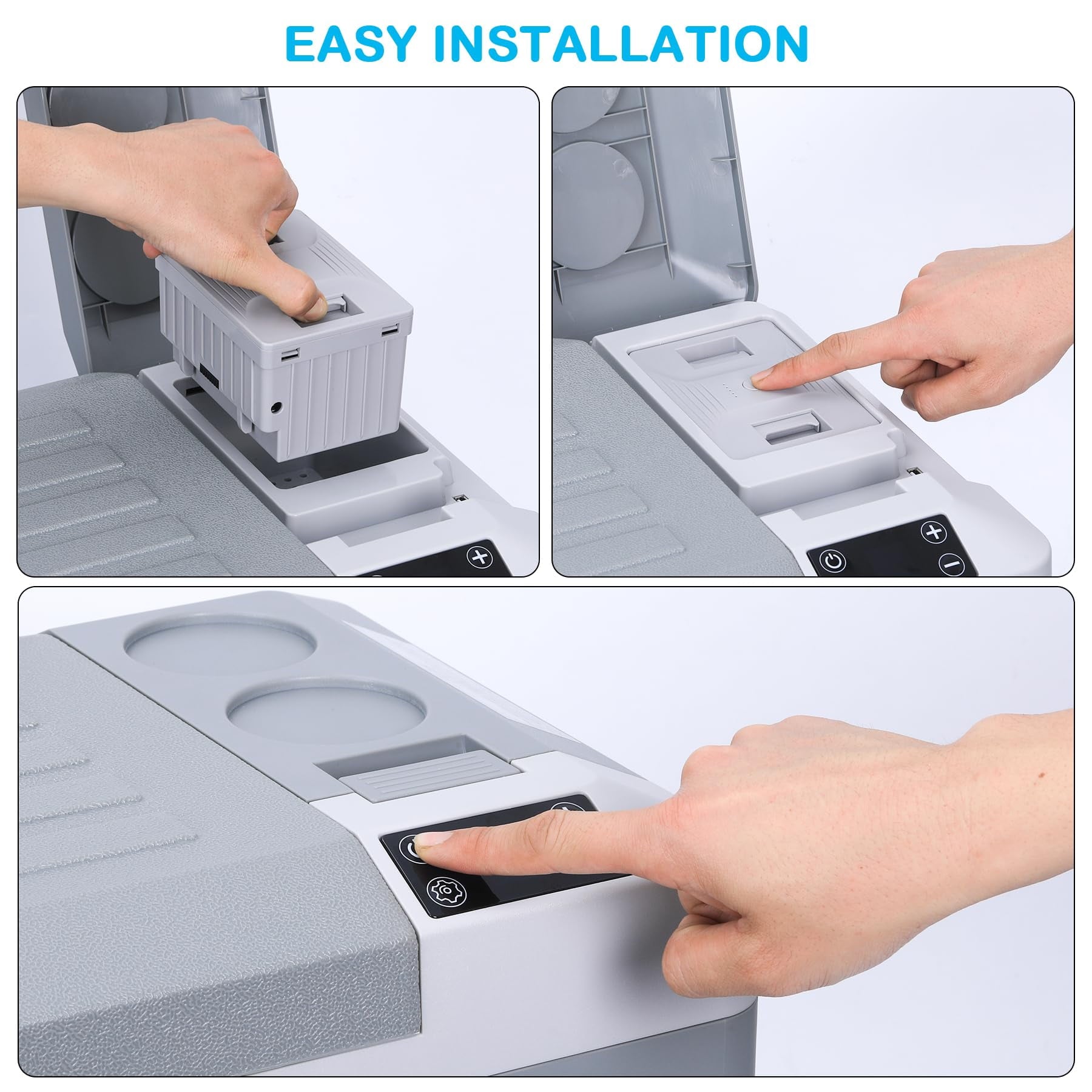 EASY INSTALLATION