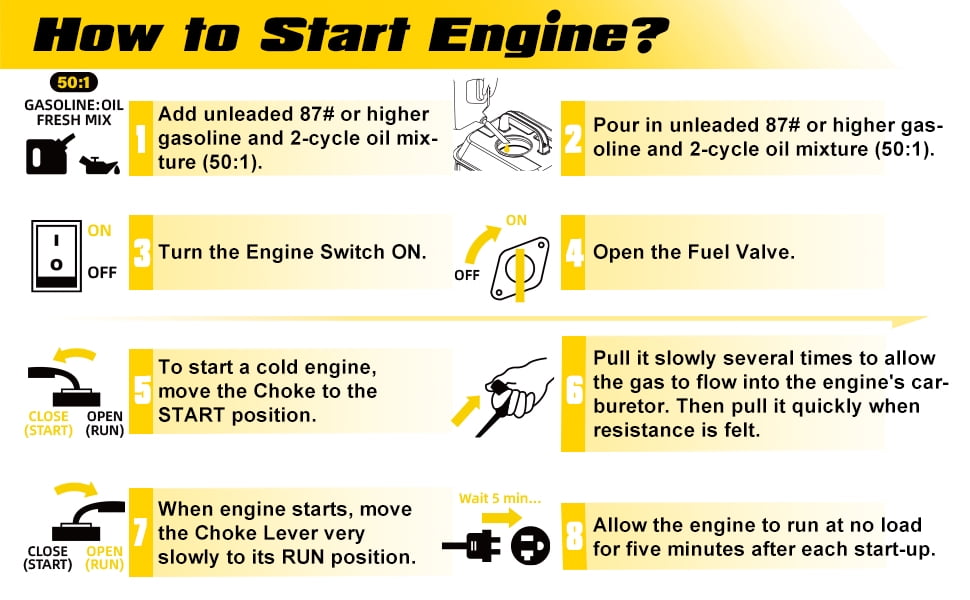 How to Start Engine?

50:1
GASOLINE:OIL FRESH MIX

1 Add unleaded 87# or higher gasoline and 2-cycle oil mixture (50:1).

2 Pour in unleaded 87# or higher gasoline and 2-cycle oil mixture (50:1).

I
O
ON
OFF

3 Turn the Engine Switch ON.

ON
OFF

4 Open the Fuel Valve.

CLOSE (START) OPEN (RUN)

5 To start a cold engine, move the Choke to the START position.

6 Pull it slowly several times to allow the gas to flow into the engine's carburetor. Then pull it quickly when resistance is felt.

CLOSE (START) OPEN (RUN)

7 When engine starts, move the Choke Lever very slowly to its RUN position.

Wait 5 min...

8 Allow the engine to run at no load for five minutes after each start-up.