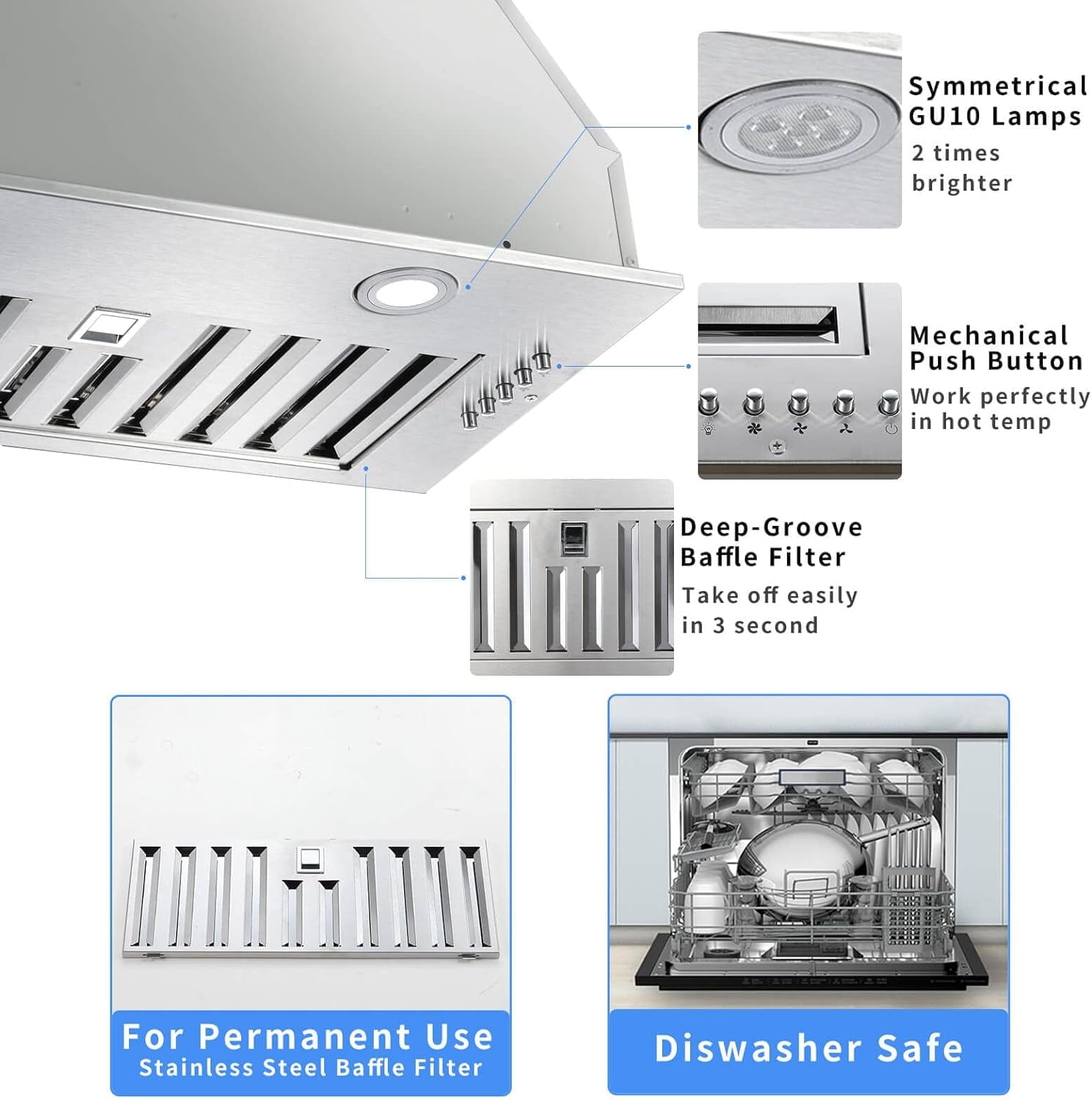 Symmetrical GU10 Lamps
2 times brighter

Mechanical Push Button
Work perfectly in hot temp

Deep-Groove Baffle Filter
Take off easily in 3 second

For Permanent Use
Stainless Steel Baffle Filter

Diswasher Safe