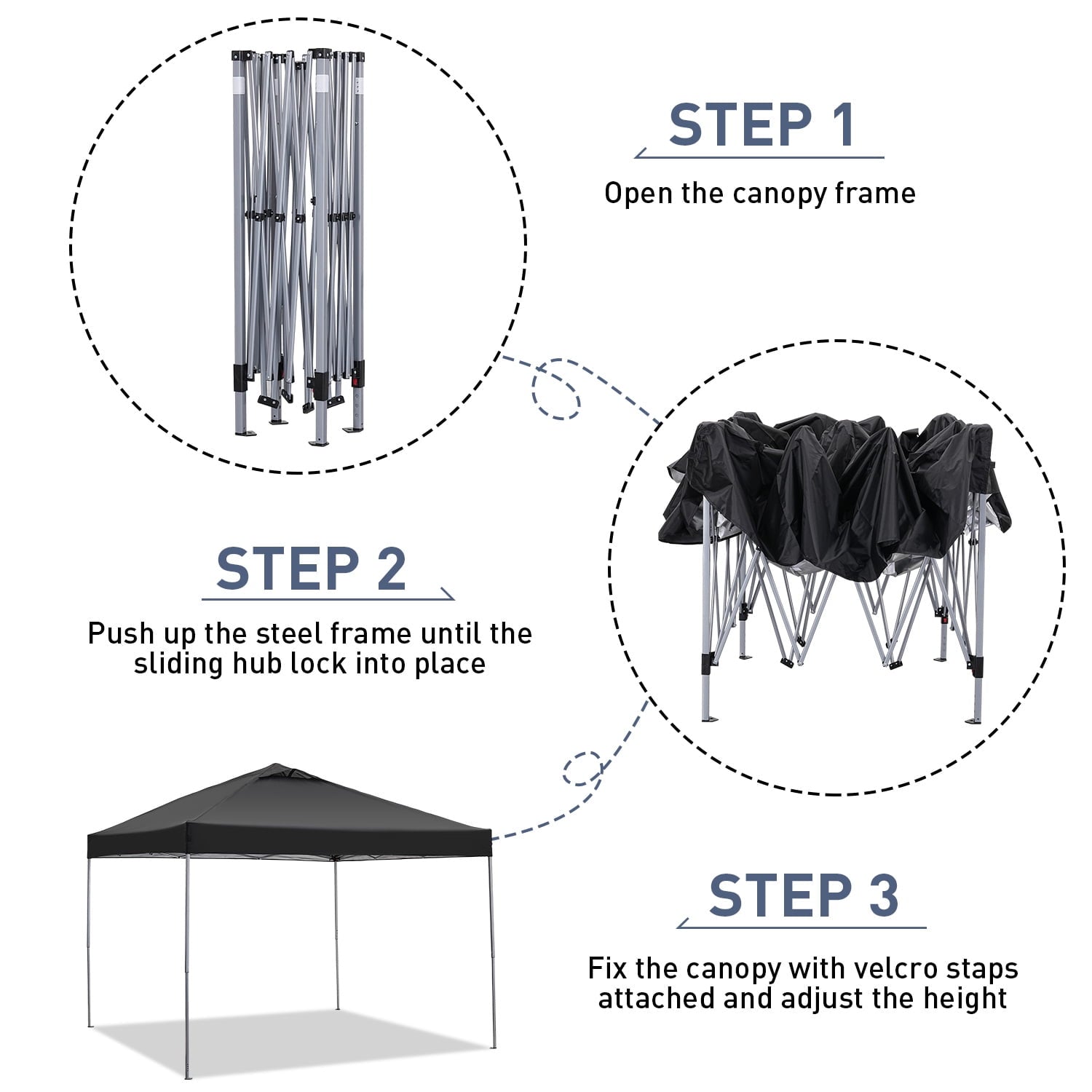 STEP 1

Open the canopy frame

STEP 2

Push up the steel frame until the sliding hub lock into place

STEP 3

Fix the canopy with velcro staps attached and adjust the height