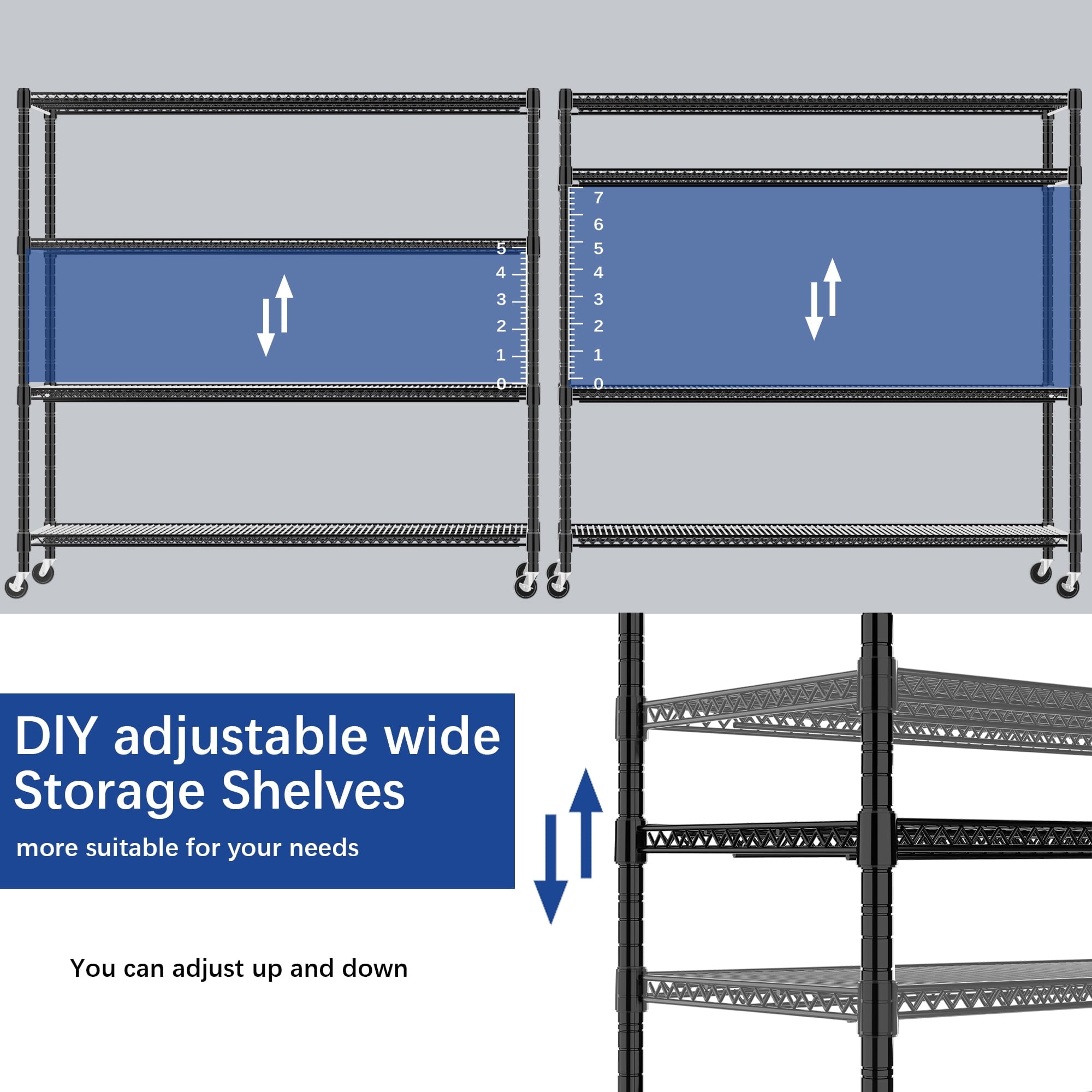 5
4
3
2
1
0

7
6
5
4
3
2
1
0

DIY adjustable wide Storage Shelves

more suitable for your needs

You can adjust up and down