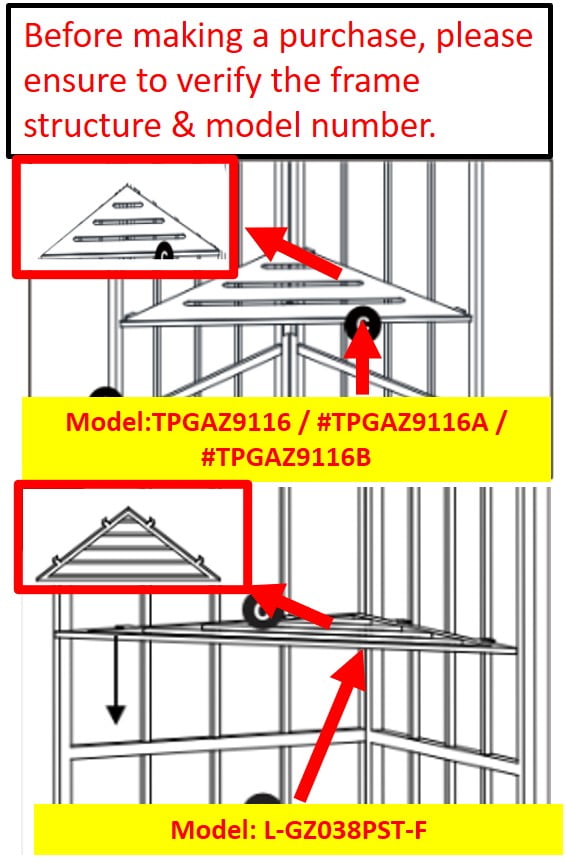 Before making a purchase, please ensure to verify the frame structure & model number.

Model:TPGAZ9116 / #TPGAZ9116A / #TPGAZ9116B

Model: L-GZ038PST-F