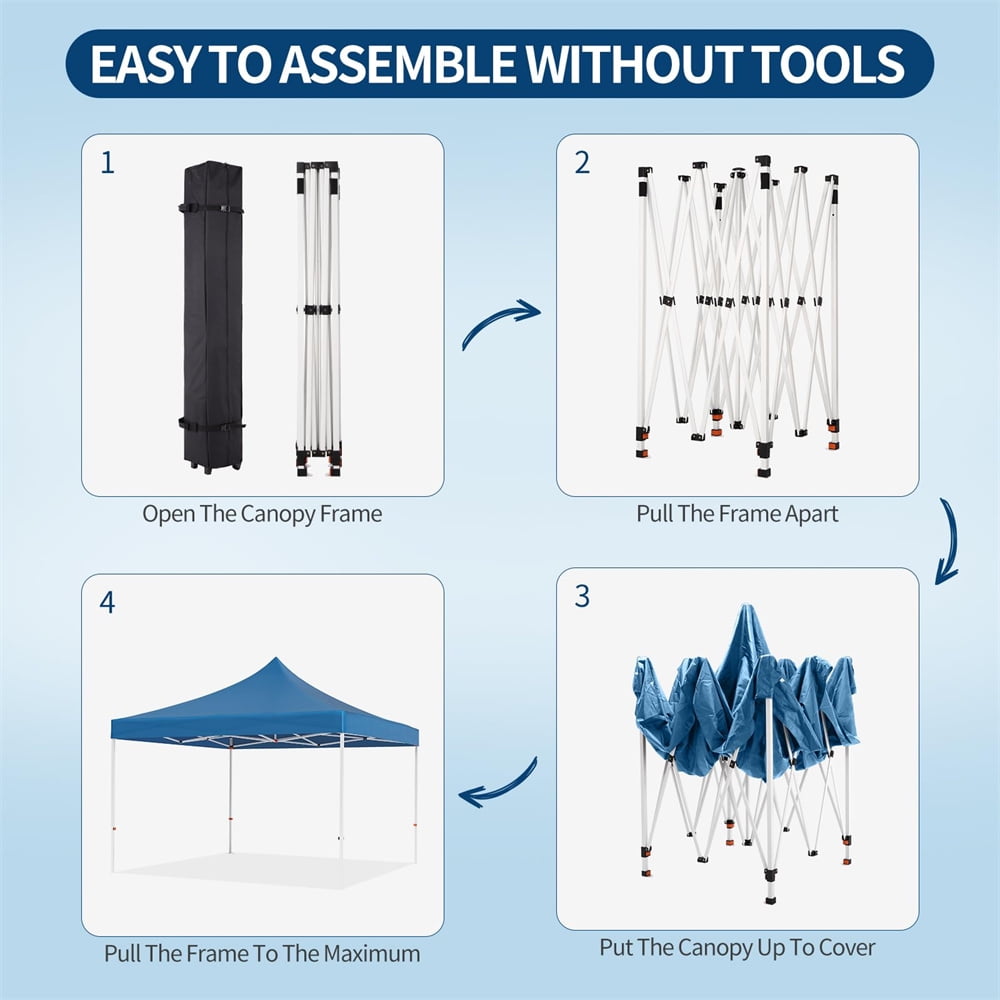 EASY TO ASSEMBLE WITHOUT TOOLS

1

Open The Canopy Frame

2

Pull The Frame Apart

3

Put The Canopy Up To Cover

4

Pull The Frame To The Maximum