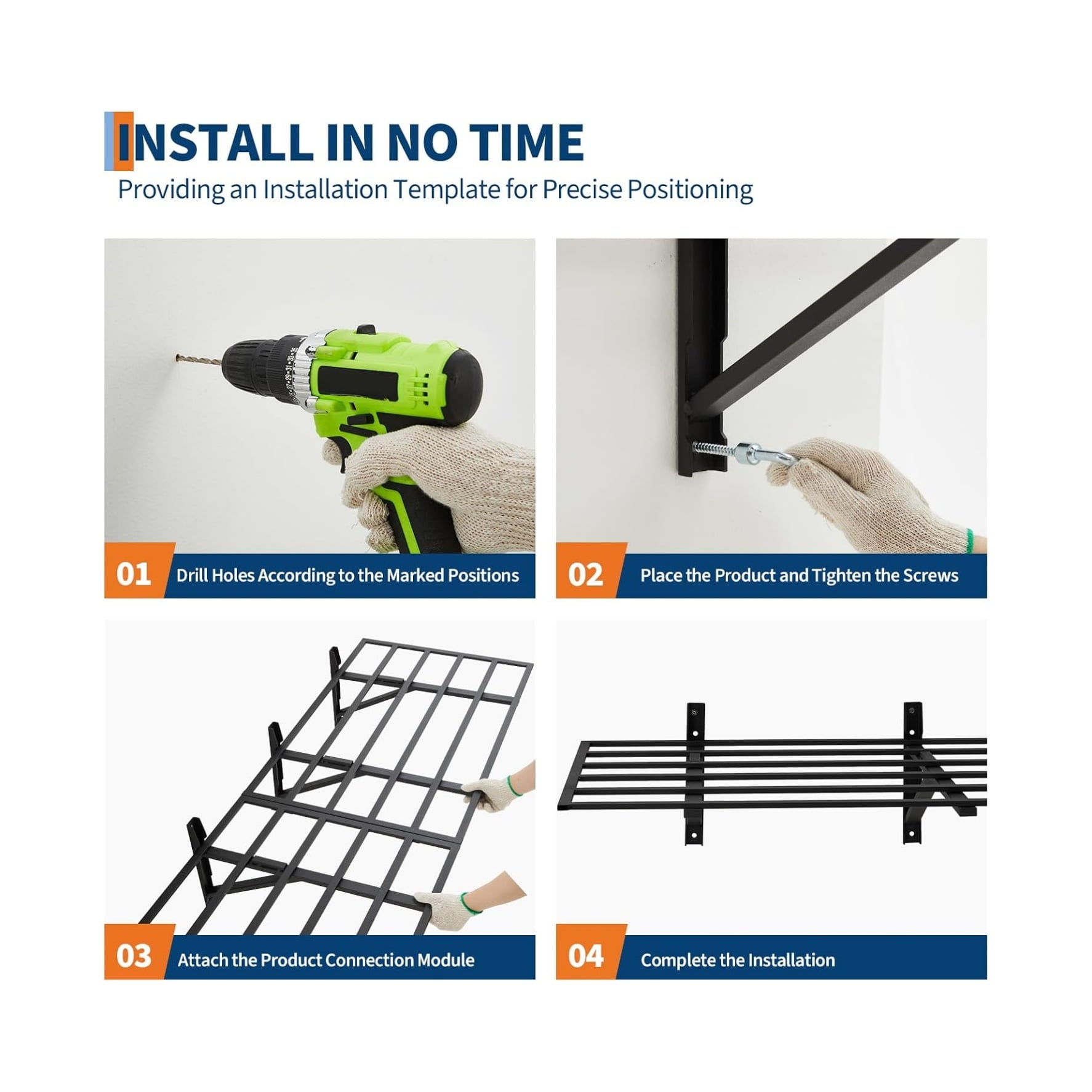 INSTALL IN NO TIME
Providing an Installation Template for Precise Positioning

01 Drill Holes According to the Marked Positions

02 Place the Product and Tighten the Screws

03 Attach the Product Connection Module

04 Complete the Installation