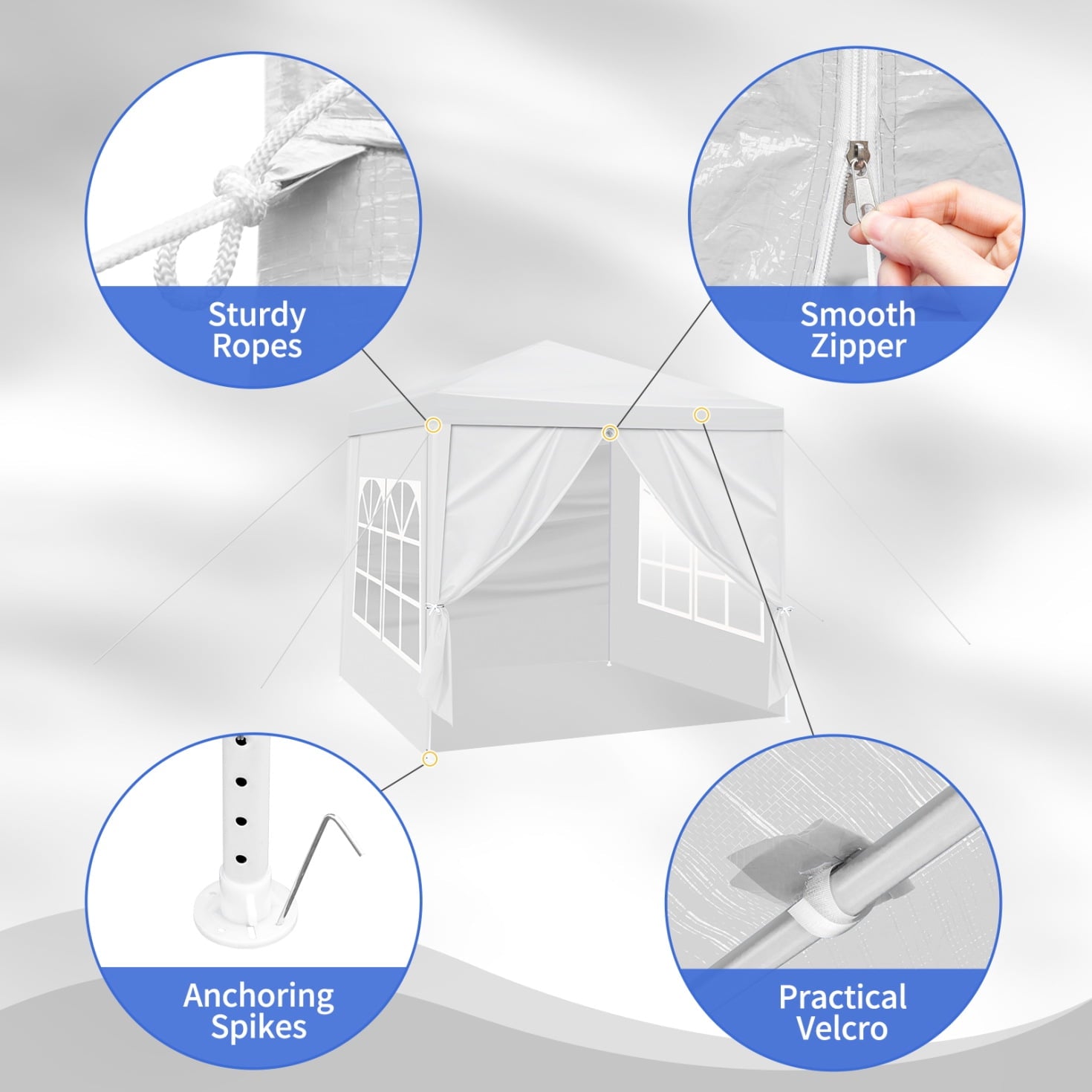 Sturdy Ropes

Smooth Zipper

Anchoring Spikes

Practical Velcro