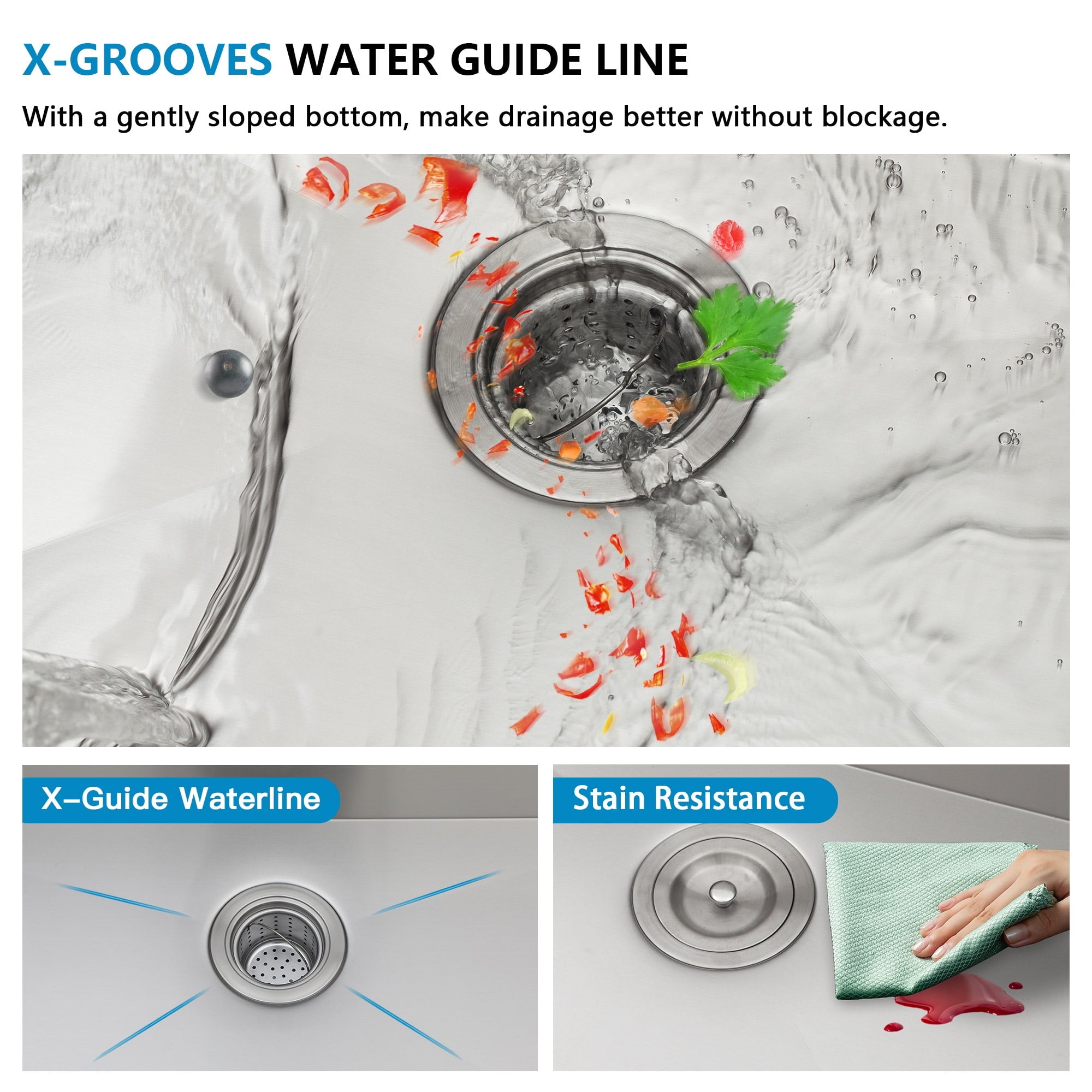 X-GROOVES WATER GUIDE LINE

With a gently sloped bottom, make drainage better without blockage.

X–Guide Waterline

Stain Resistance