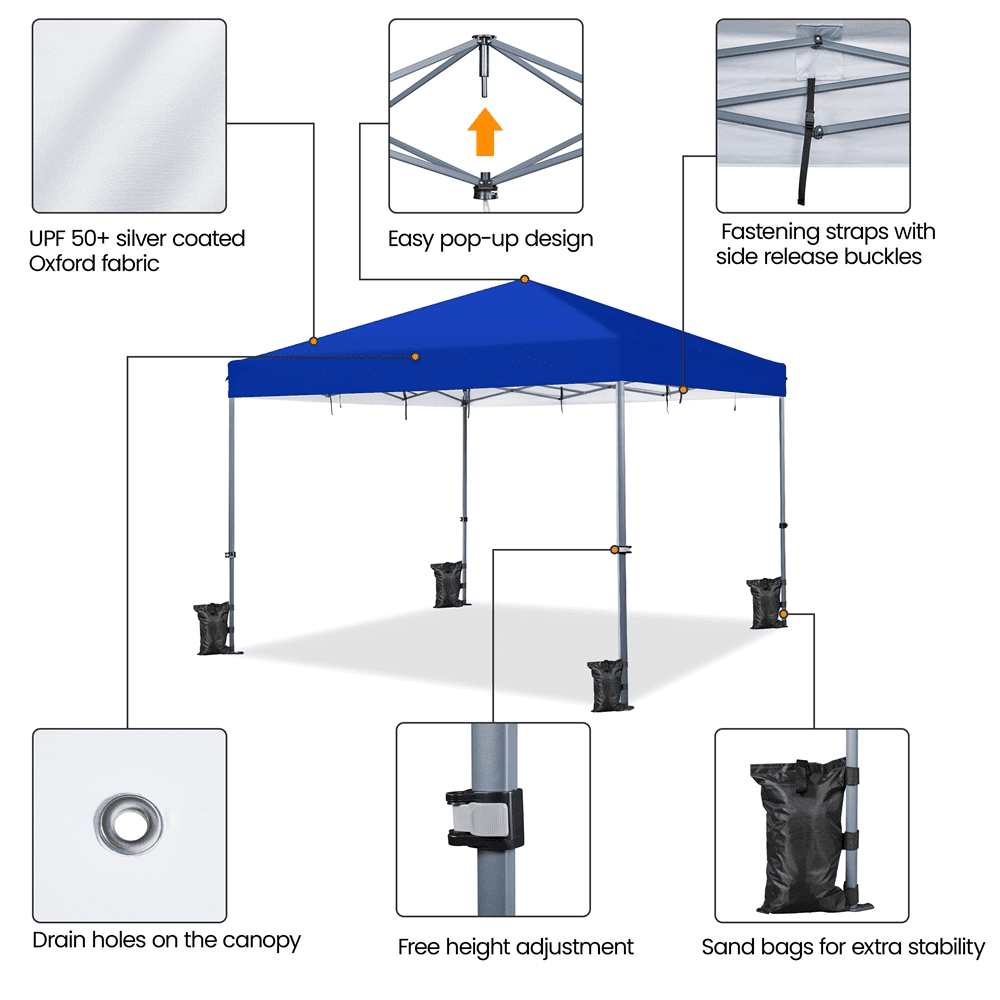 UPF 50+ silver coated Oxford fabric

Easy pop-up design

Fastening straps with side release buckles

Drain holes on the canopy

Free height adjustment

Sand bags for extra stability