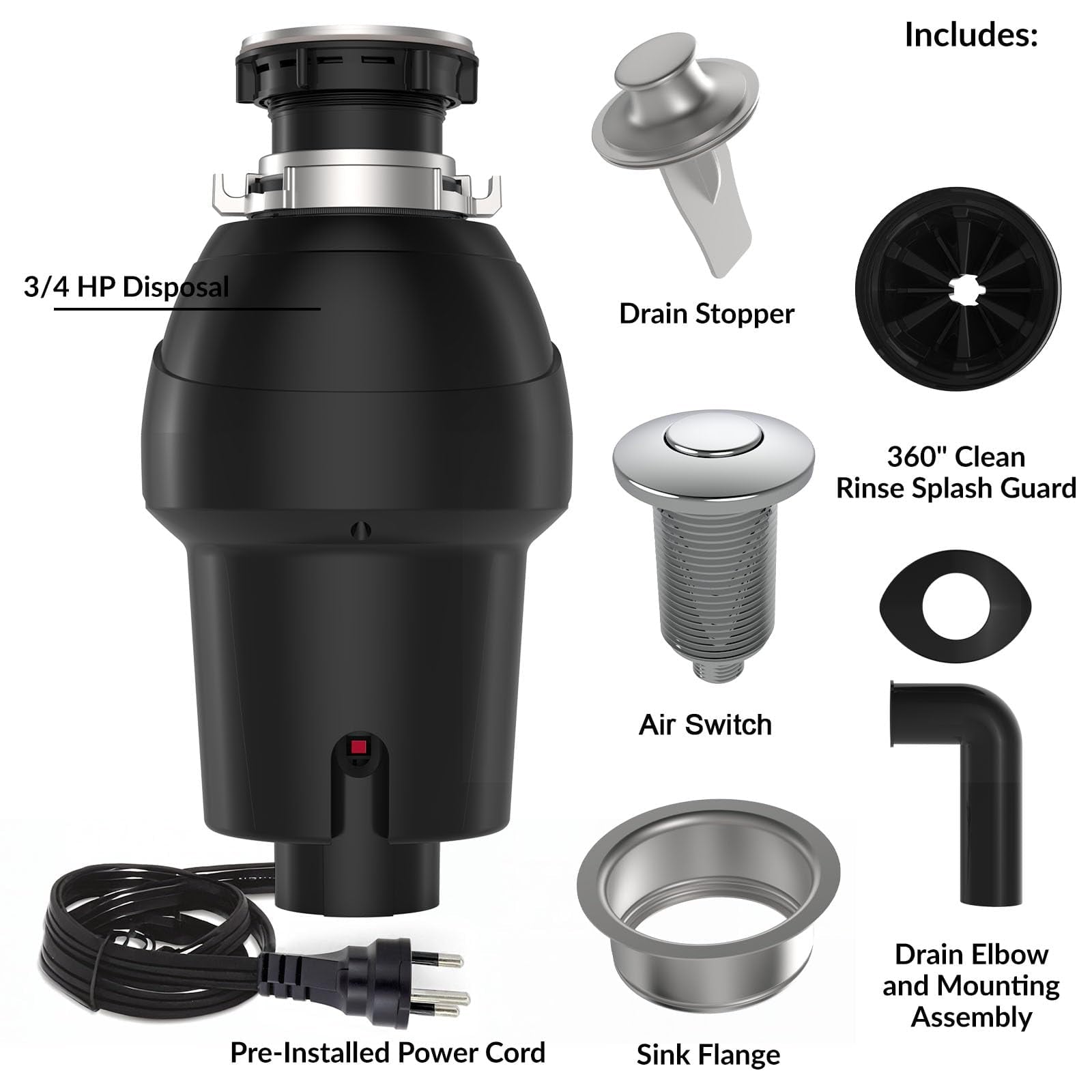 Includes:

3/4 HP Disposal

Drain Stopper

360" Clean Rinse Splash Guard

Air Switch

Drain Elbow and Mounting Assembly

Pre-Installed Power Cord

Sink Flange