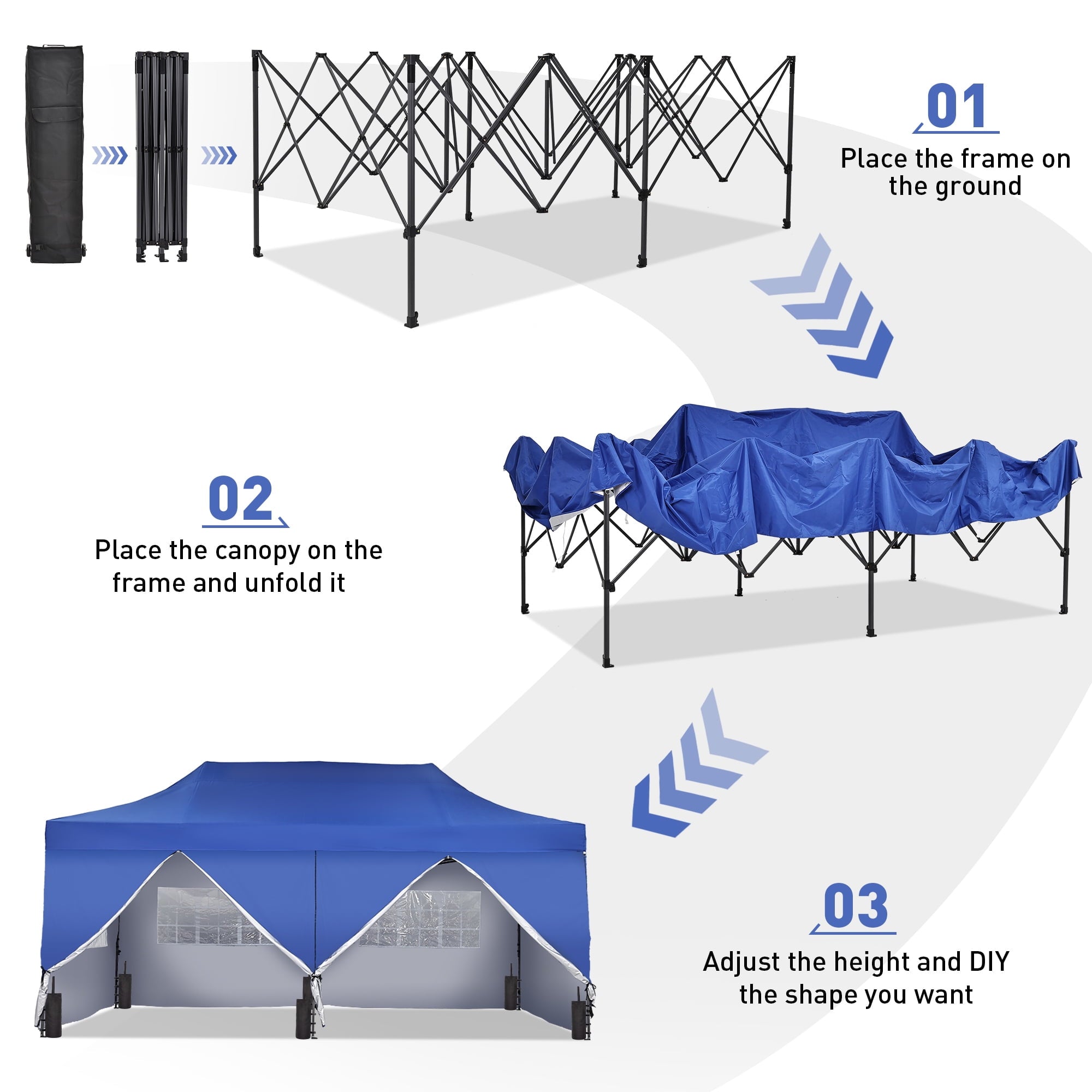 01

Place the frame on the ground

02

Place the canopy on the frame and unfold it

03

Adjust the height and DIY the shape you want