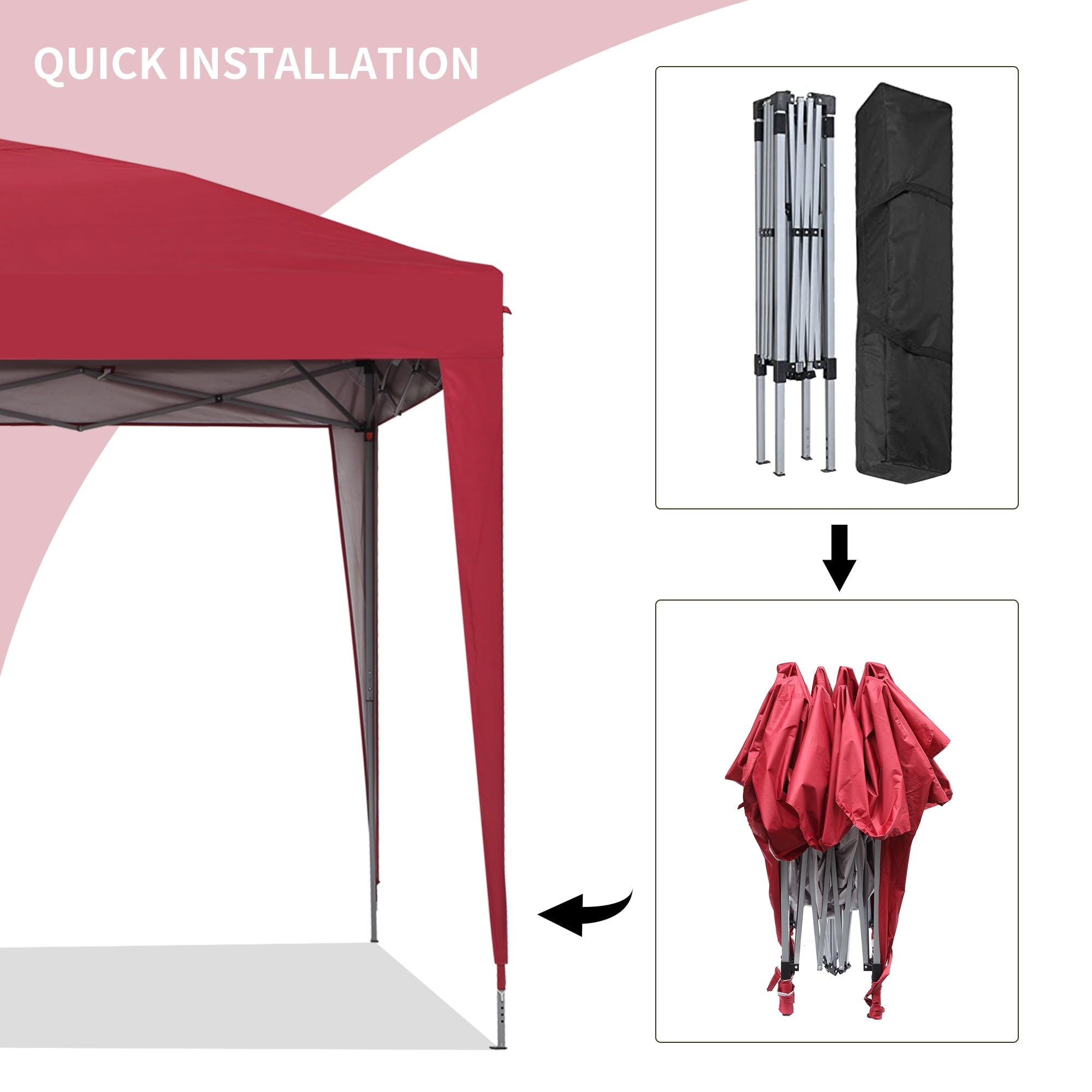 QUICK INSTALLATION