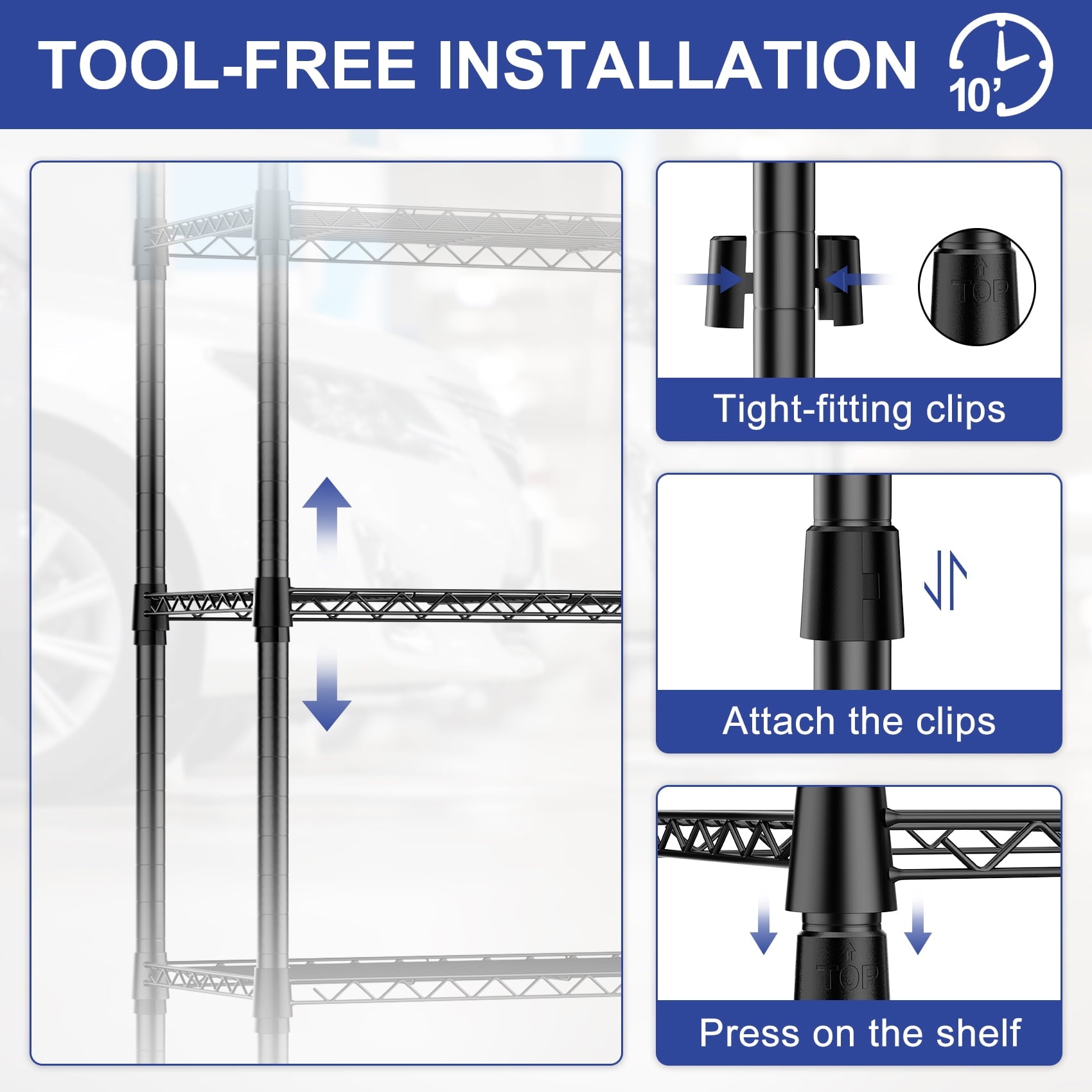 TOOL-FREE INSTALLATION

10'

TOP

Tight-fitting clips

Attach the clips

TOP

Press on the shelf