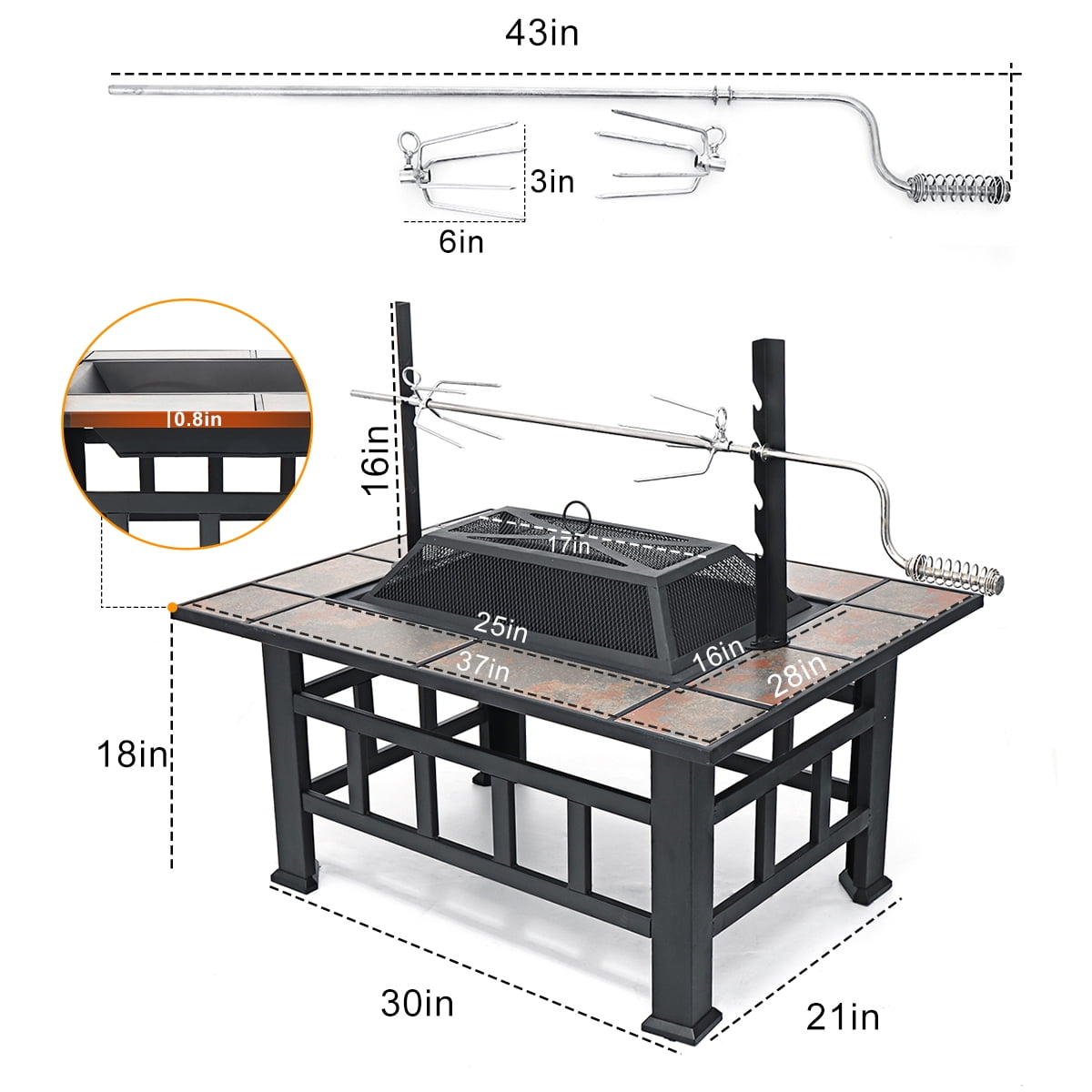 43in

3in

6in

0.8in

16in

17in

25in

37in

16in

28in

18in

30in

21in