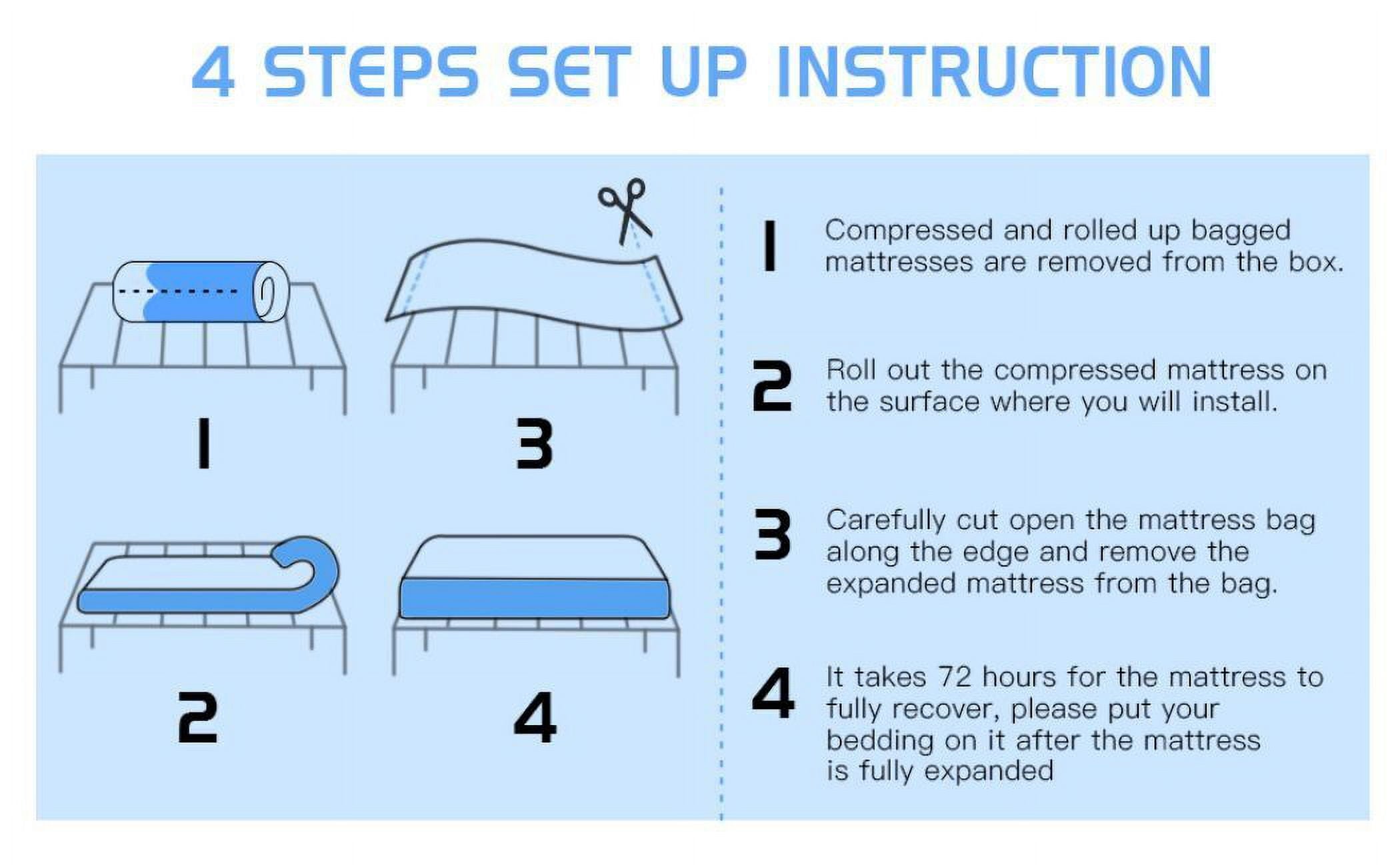 4 STEPS SET UP INSTRUCTION

1

3

2

4

1 Compressed and rolled up bagged mattresses are removed from the box.

2 Roll out the compressed mattress on the surface where you will install.

3 Carefully cut open the mattress bag along the edge and remove the expanded mattress from the bag.

4 It takes 72 hours for the mattress to fully recover, please put your bedding on it after the mattress is fully expanded