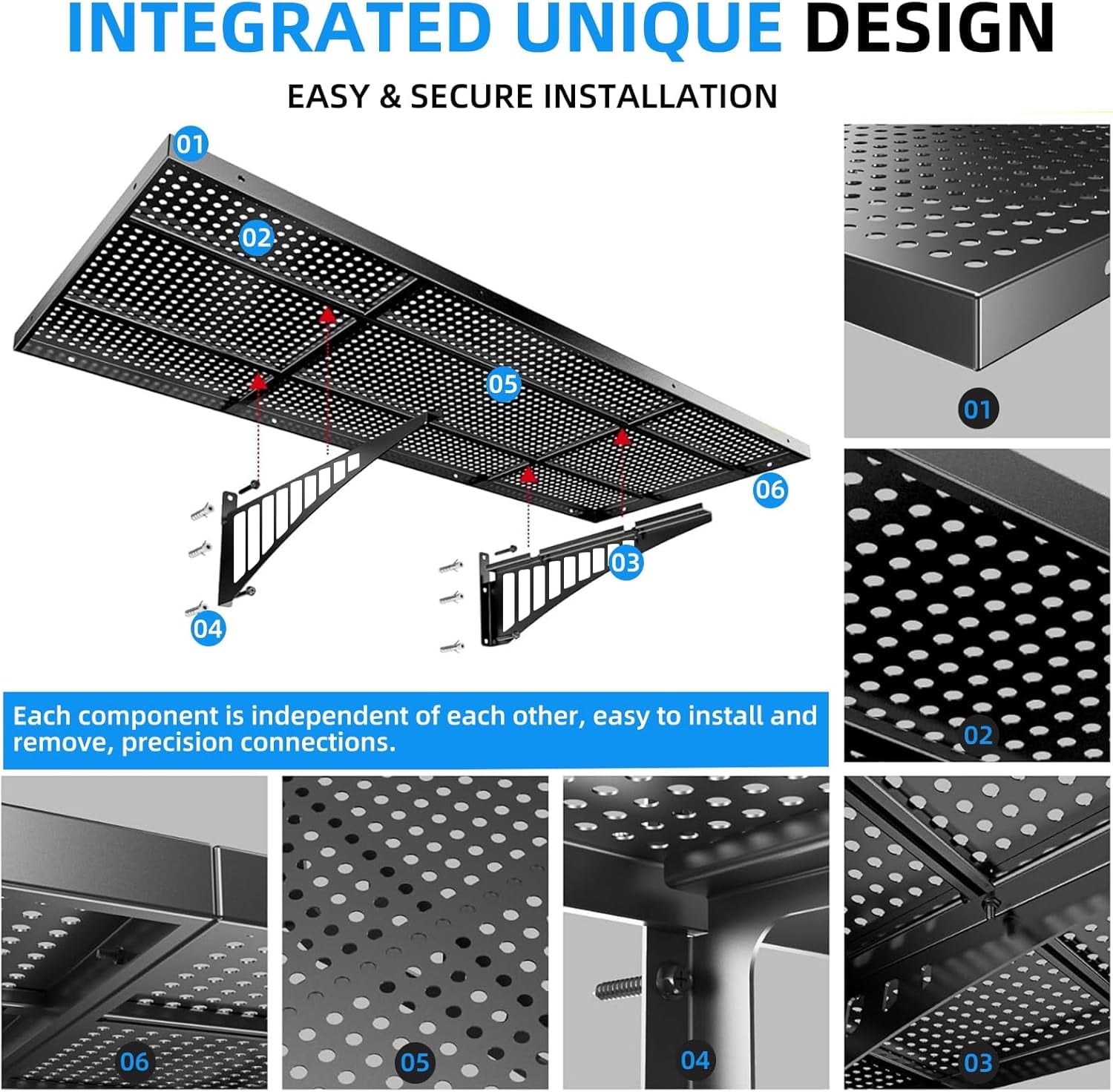 INTEGRATED UNIQUE DESIGN

EASY & SECURE INSTALLATION

01

02

05

06

03

04

01

02

Each component is independent of each other, easy to install and remove, precision connections.

06

05

04

03