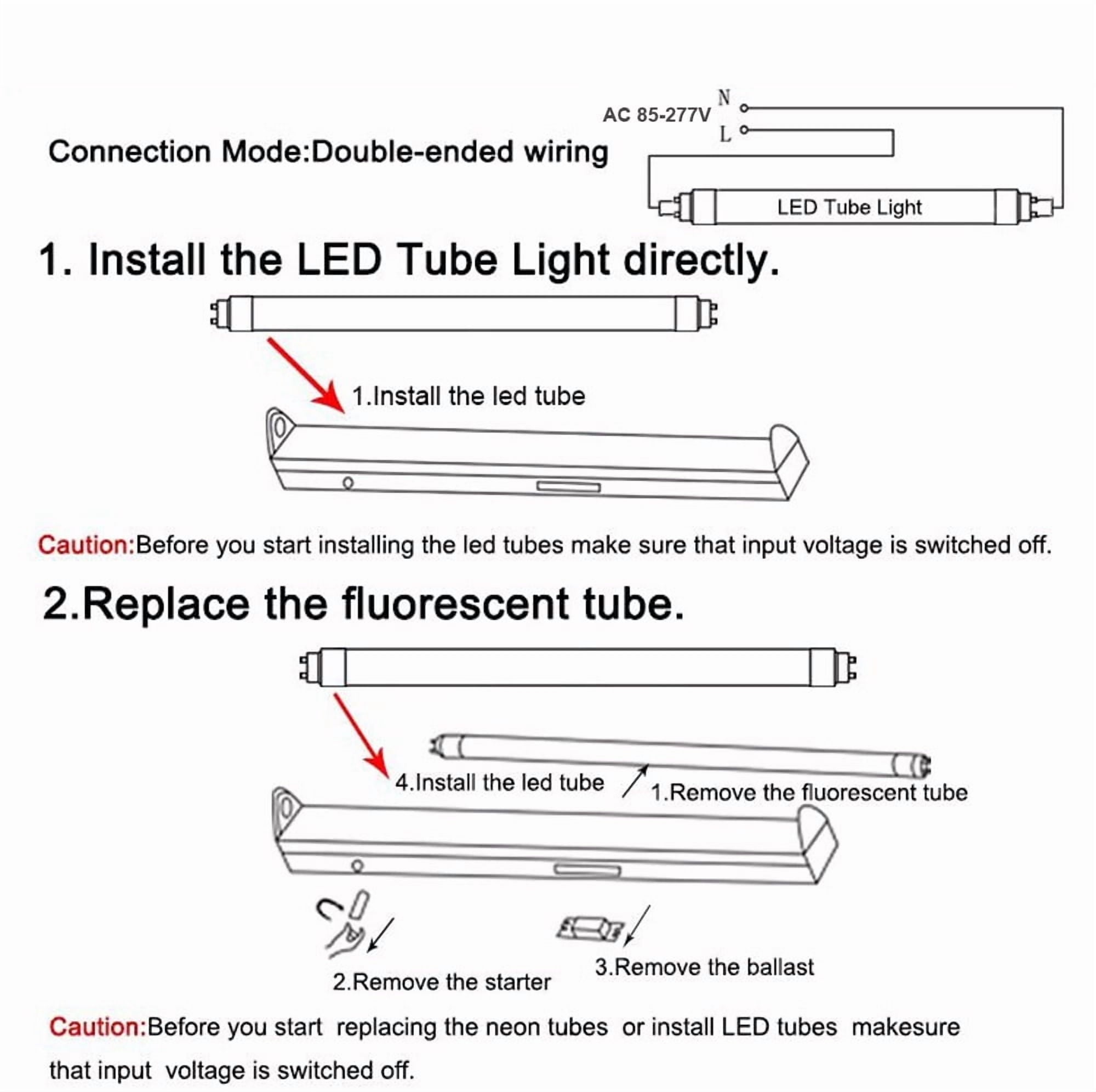 Connection Mode:Double-ended wiring

AC 85-277V

N

L

LED Tube Light

1. Install the LED Tube Light directly.

1.Install the led tube

Caution:Before you start installing the led tubes make sure that input voltage is switched off.

2.Replace the fluorescent tube.

4.Install the led tube

1.Remove the fluorescent tube

2.Remove the starter

3.Remove the ballast

Caution:Before you start replacing the neon tubes or install LED tubes makesure that input voltage is switched off.