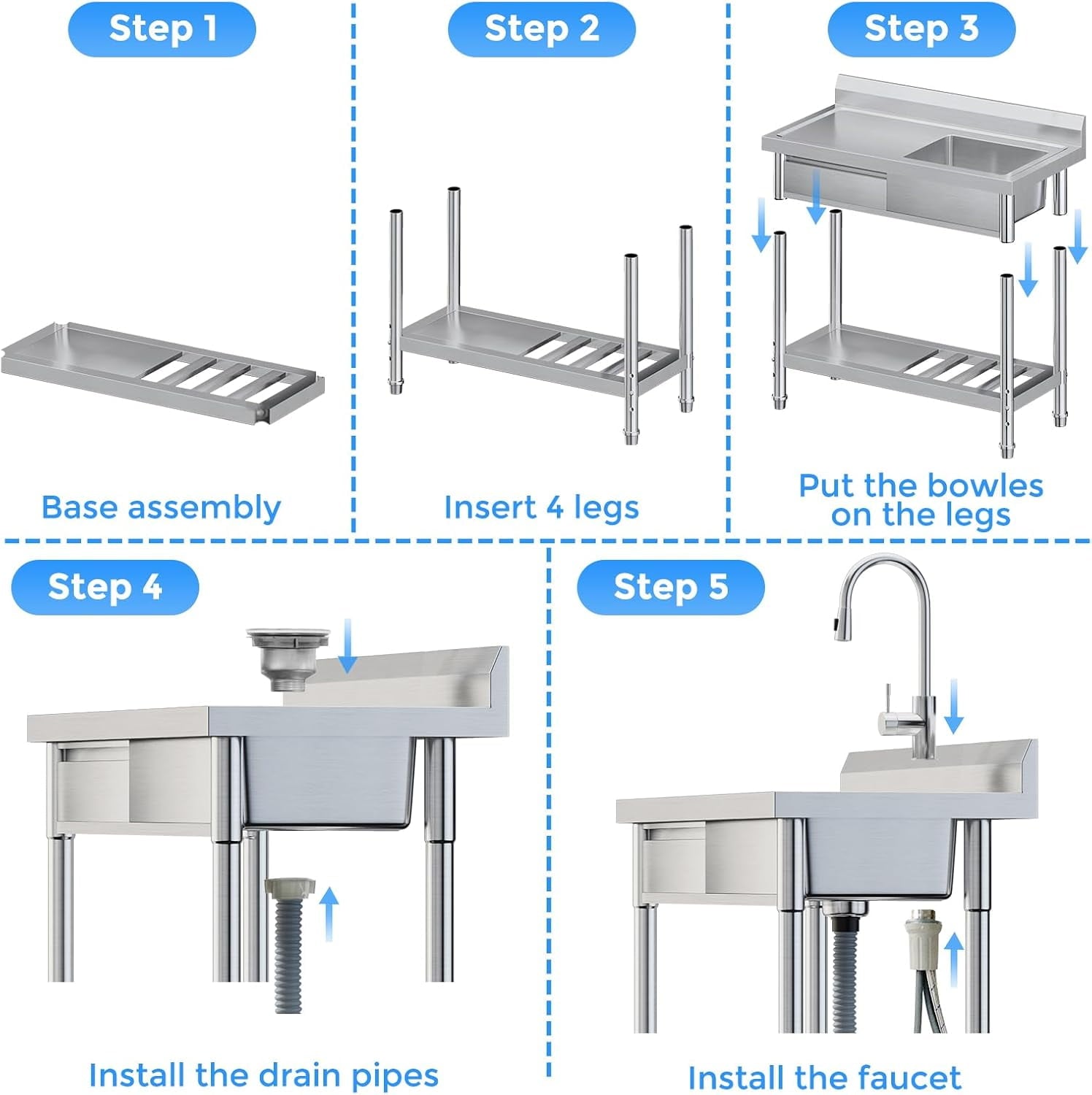 Step 1

Base assembly

Step 2

Insert 4 legs

Step 3

Put the bowles on the legs

Step 4

Install the drain pipes

Step 5

Install the faucet