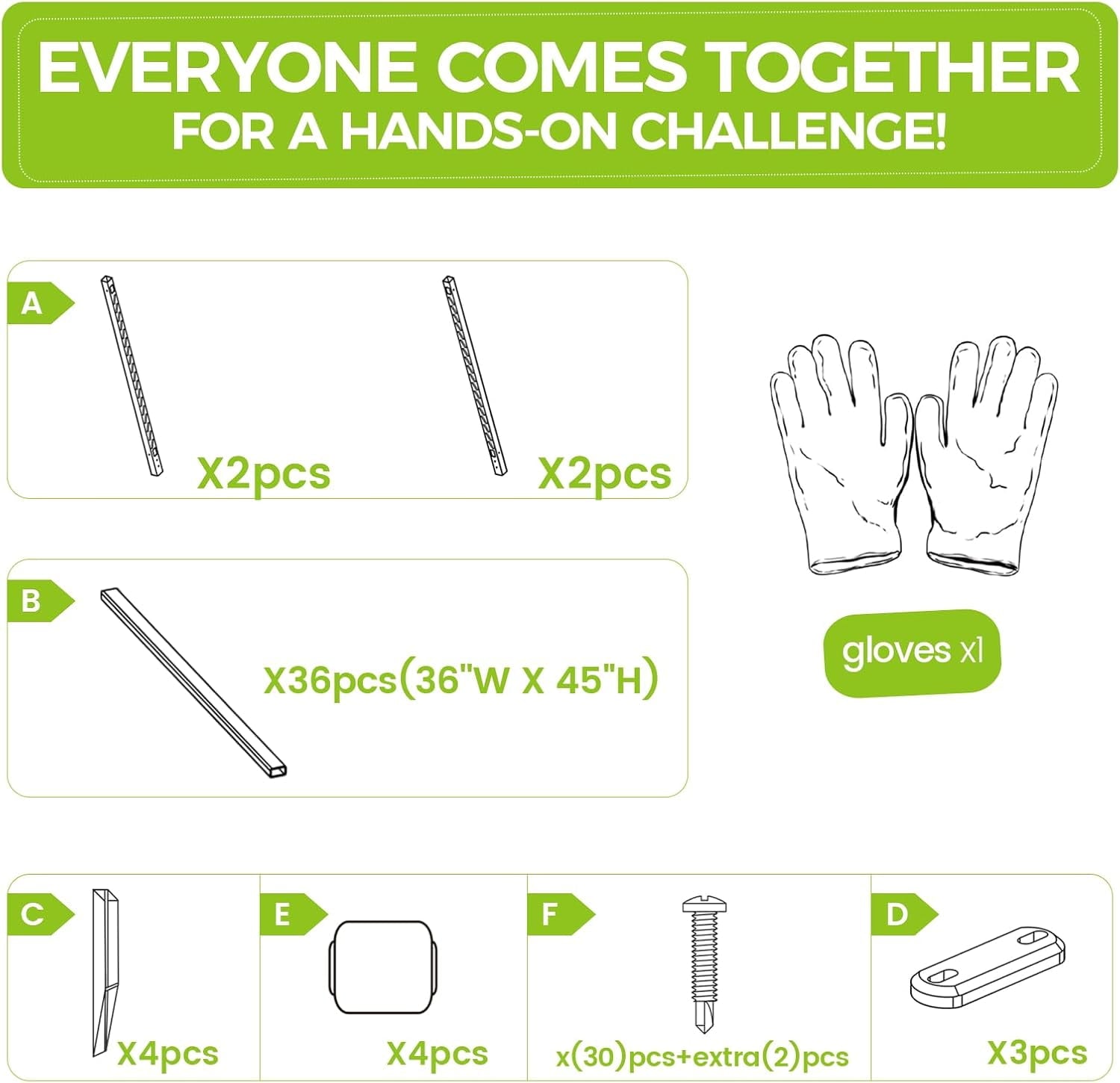 EVERYONE COMES TOGETHER
FOR A HANDS-ON CHALLENGE!

A

X2pcs

X2pcs

gloves x1

B

X36pcs(36"W X 45"H)

C

X4pcs

E

X4pcs

F

x(30)pcs+extra(2)pcs

D

X3pcs