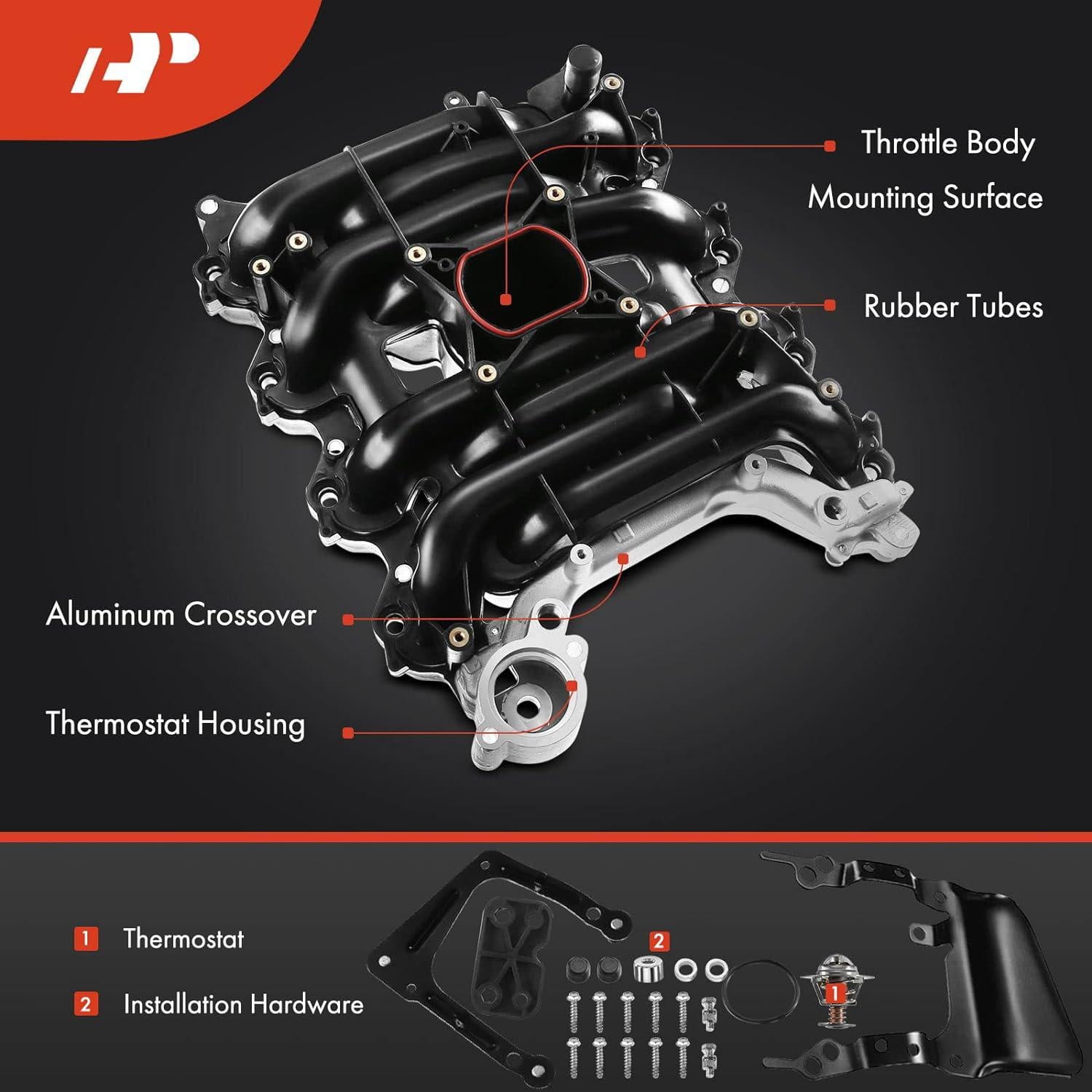 AP

Throttle Body Mounting Surface

Rubber Tubes

Aluminum Crossover

Thermostat Housing

1 Thermostat

2 Installation Hardware

2

1