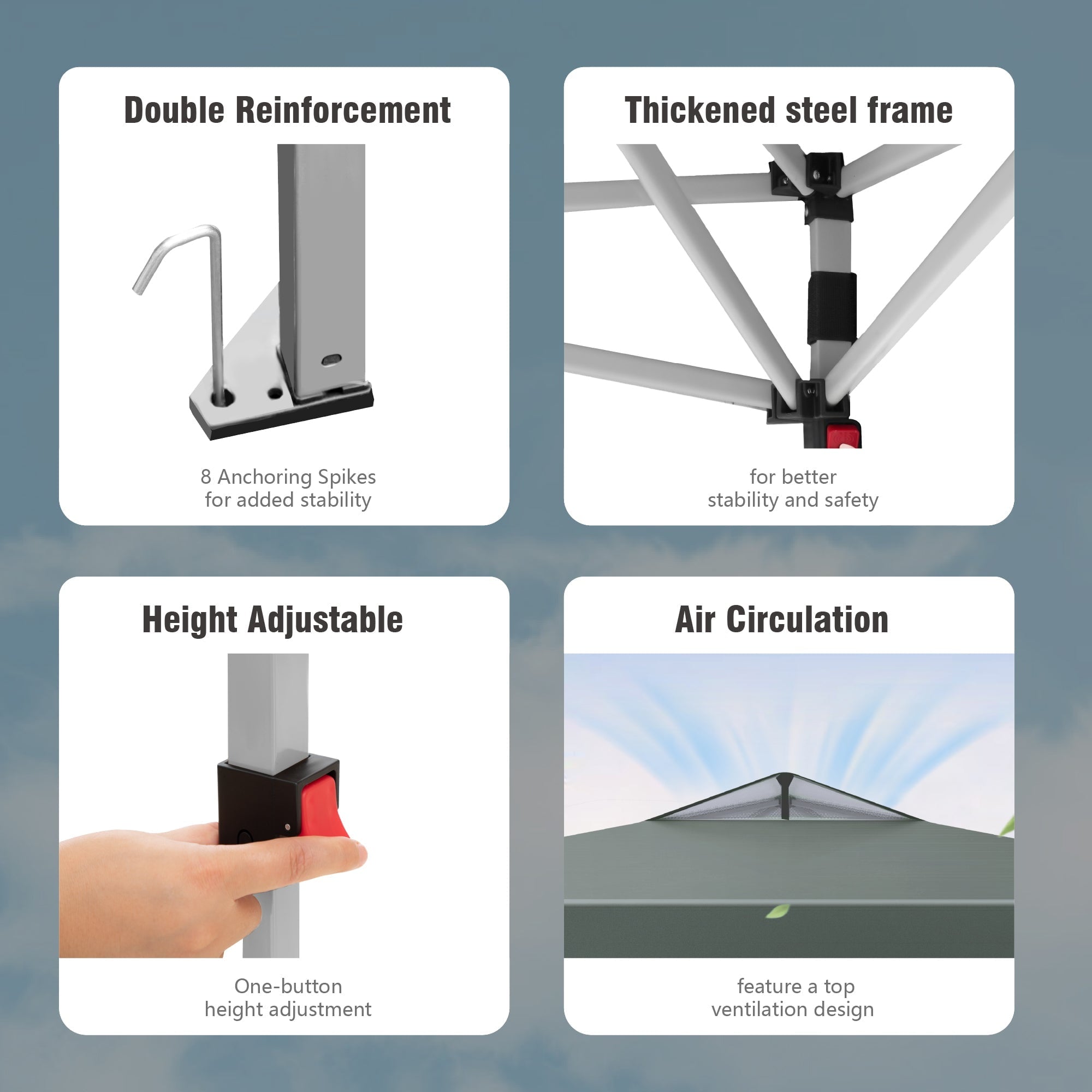 Double Reinforcement

8 Anchoring Spikes
for added stability

Thickened steel frame

for better
stability and safety

Height Adjustable

One-button
height adjustment

Air Circulation

feature a top
ventilation design