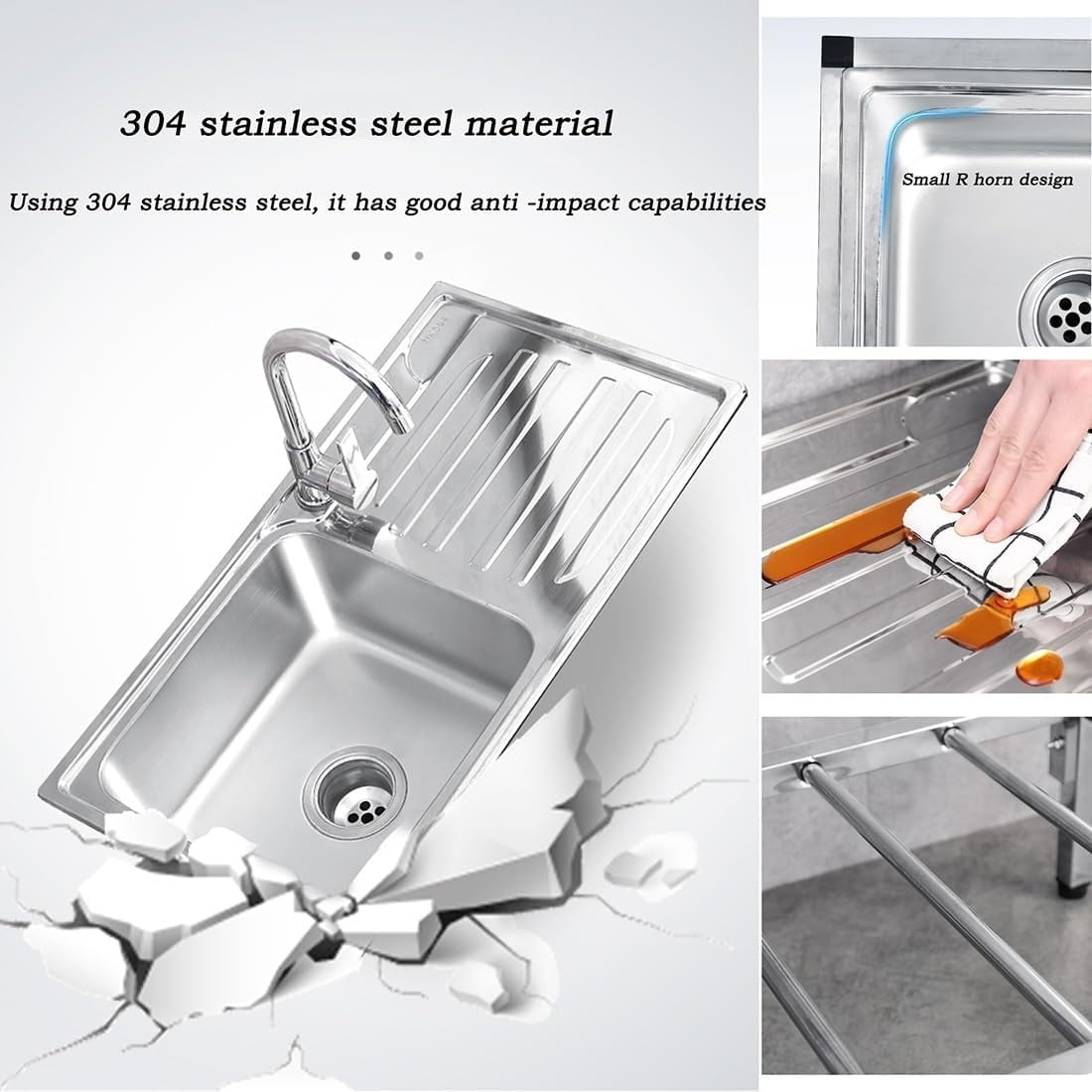 304 stainless steel material

Using 304 stainless steel, it has good anti -impact capabilities

Small R horn design