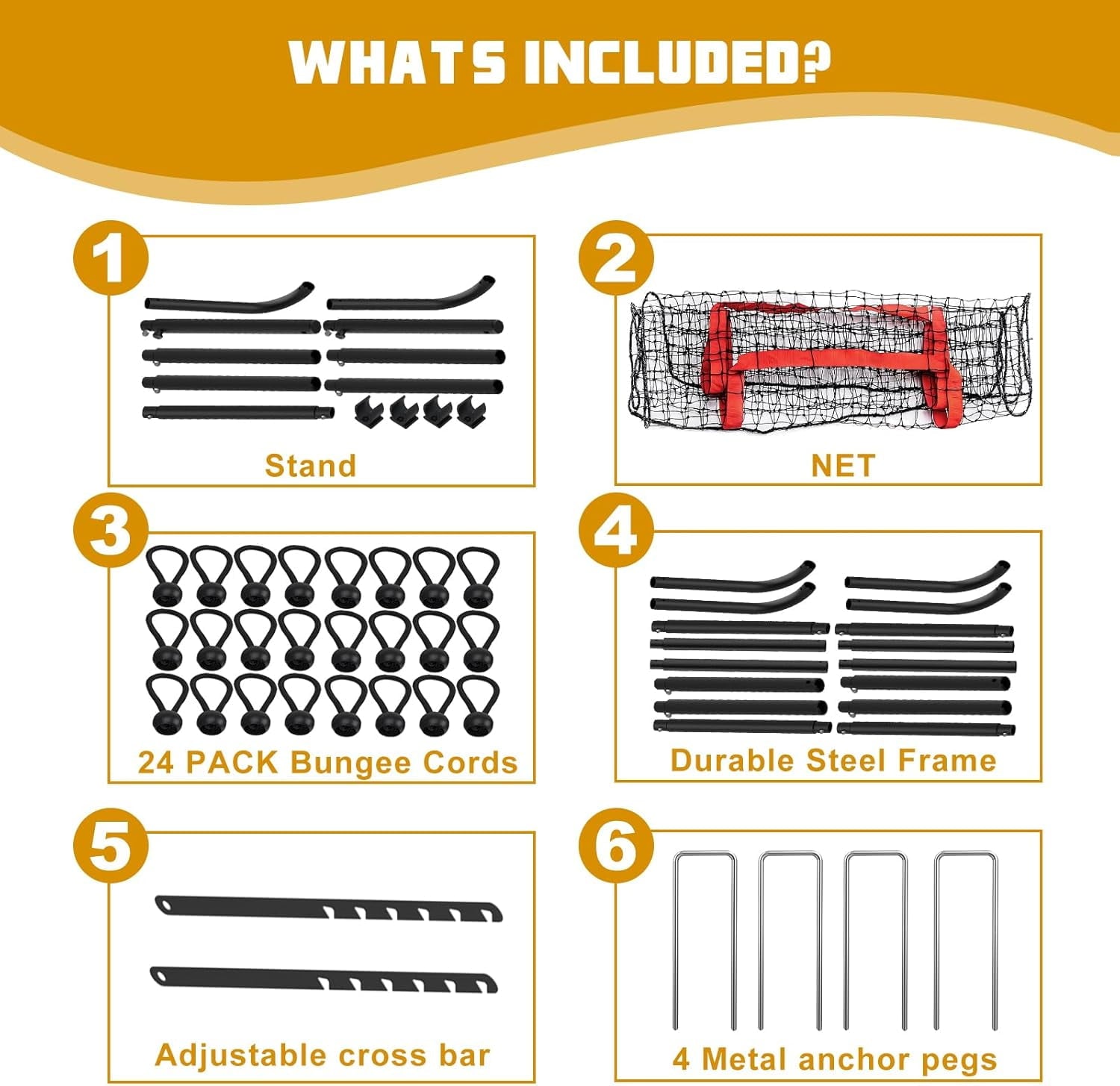 WHATS INCLUDED?

1

Stand

2

NET

3

24 PACK Bungee Cords

4

Durable Steel Frame

5

Adjustable cross bar

6

4 Metal anchor pegs