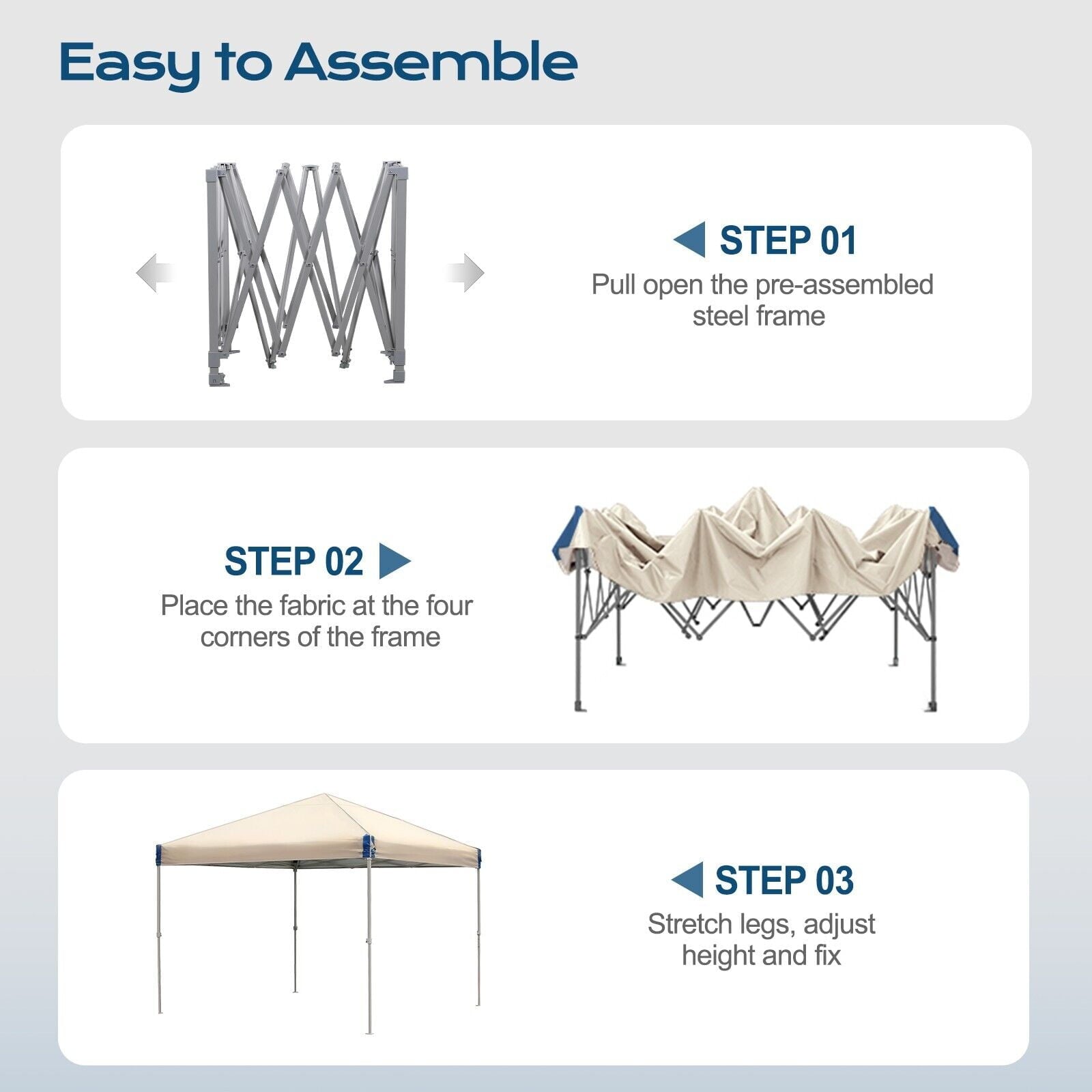 Easy to Assemble

STEP 01
Pull open the pre-assembled steel frame

STEP 02
Place the fabric at the four corners of the frame

STEP 03
Stretch legs, adjust height and fix