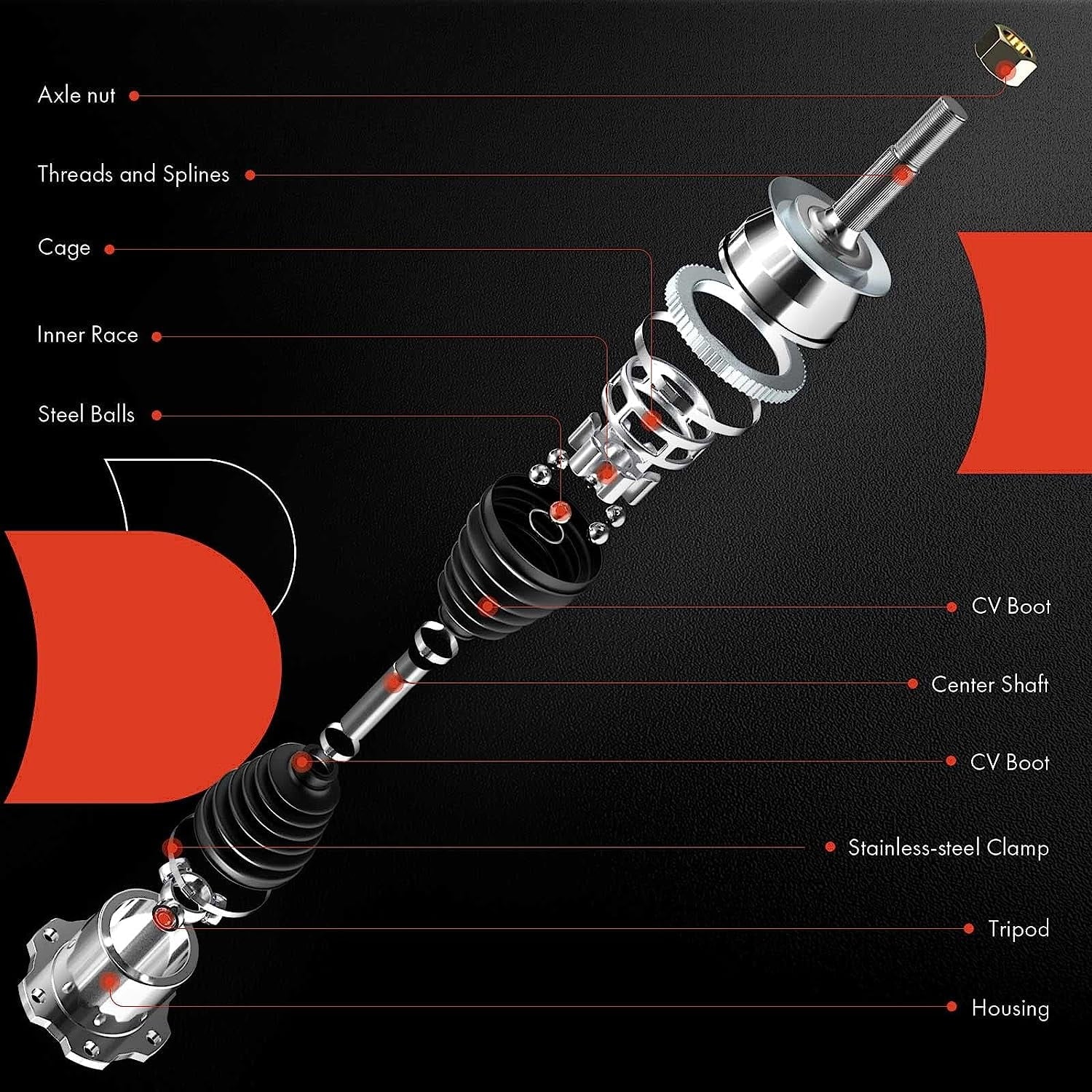 Axle nut

Threads and Splines

Cage

Inner Race

Steel Balls

CV Boot

Center Shaft

CV Boot

Stainless-steel Clamp

Tripod

Housing