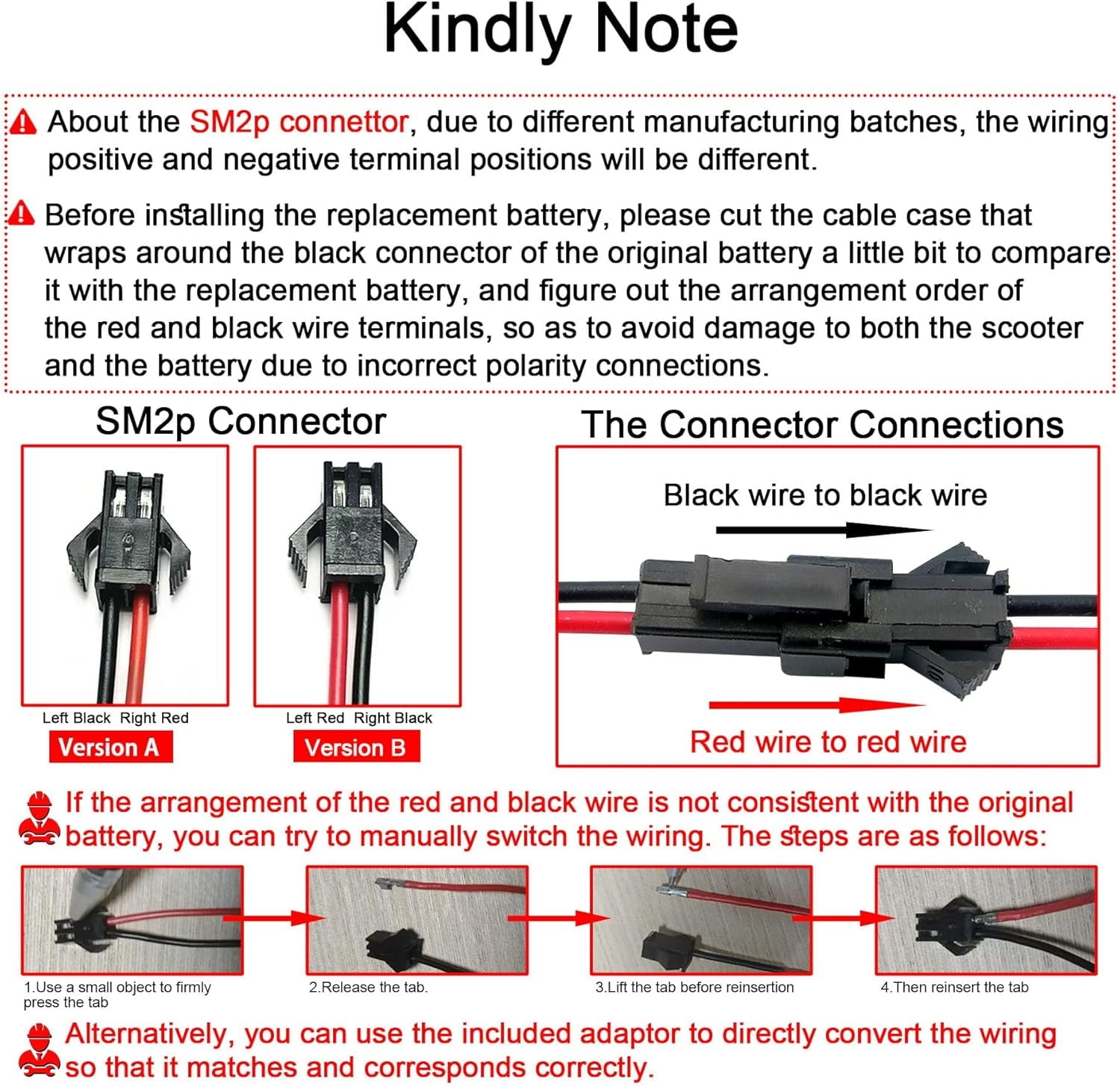 Kindly Note

About the SM2p connettor, due to different manufacturing batches, the wiring positive and negative terminal positions will be different.

Before installing the replacement battery, please cut the cable case that wraps around the black connector of the original battery a little bit to compare it with the replacement battery, and figure out the arrangement order of the red and black wire terminals, so as to avoid damage to both the scooter and the battery due to incorrect polarity connections.

SM2p Connector

Left Black Right Red
Version A

Left Red Right Black
Version B

The Connector Connections

Black wire to black wire

Red wire to red wire

If the arrangement of the red and black wire is not consistent with the original battery, you can try to manually switch the wiring. The steps are as follows:

1.Use a small object to firmly press the tab

2.Release the tab.

3.Lift the tab before reinsertion

4.Then reinsert the tab

Alternatively, you can use the included adaptor to directly convert the wiring so that it matches and corresponds correctly.