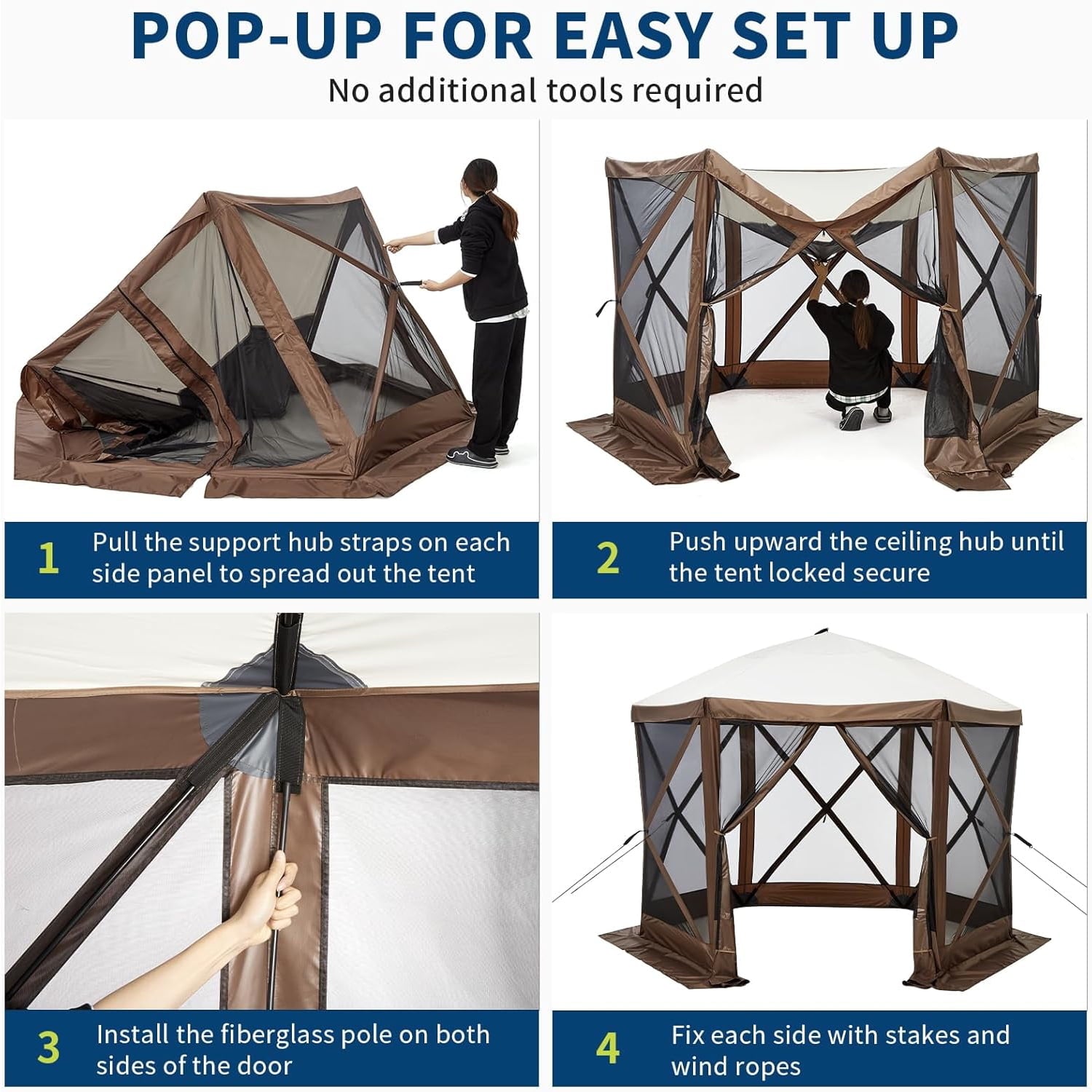 POP-UP FOR EASY SET UP

No additional tools required

1 Pull the support hub straps on each side panel to spread out the tent

2 Push upward the ceiling hub until the tent locked secure

3 Install the fiberglass pole on both sides of the door

4 Fix each side with stakes and wind ropes