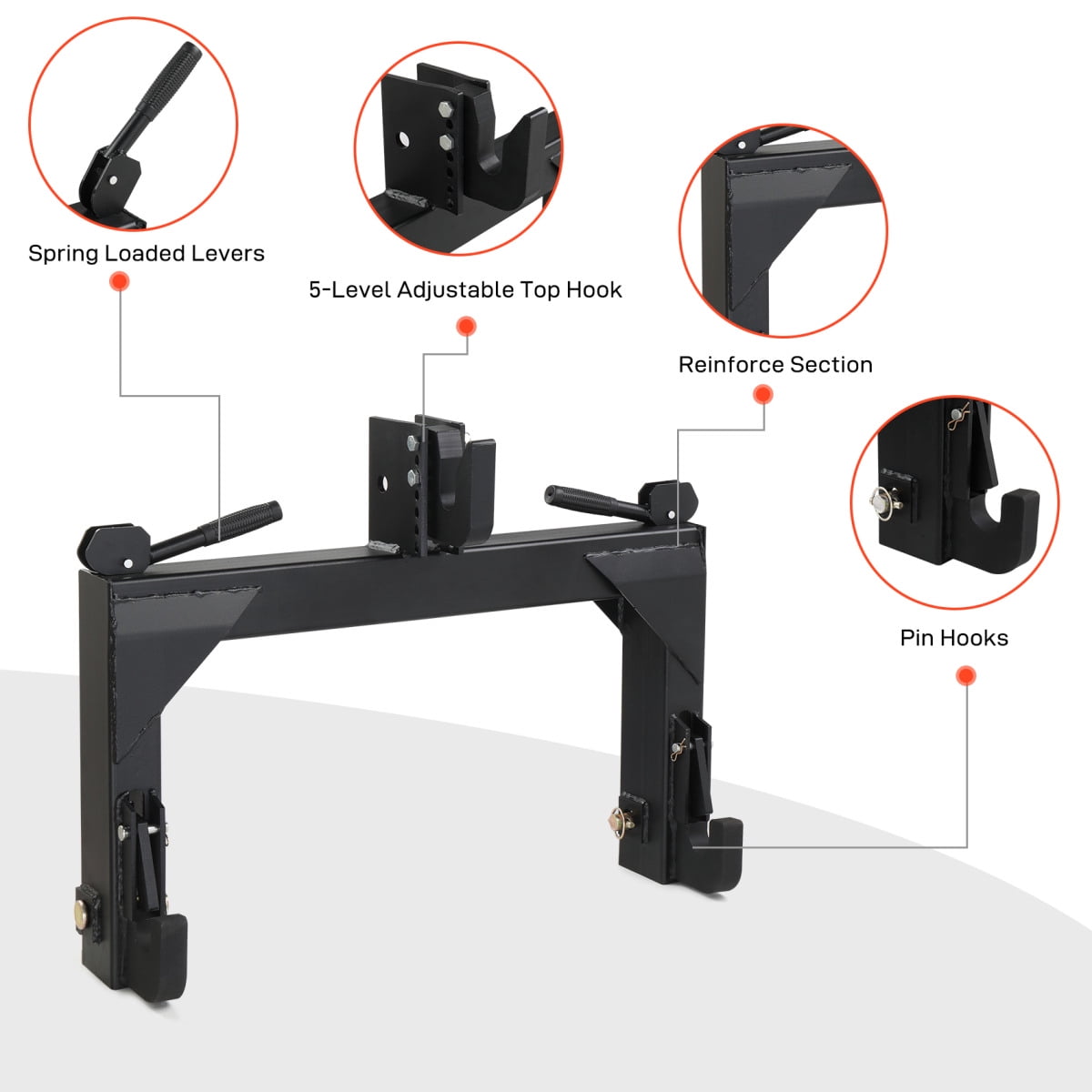 Spring Loaded Levers

5-Level Adjustable Top Hook

Reinforce Section

Pin Hooks