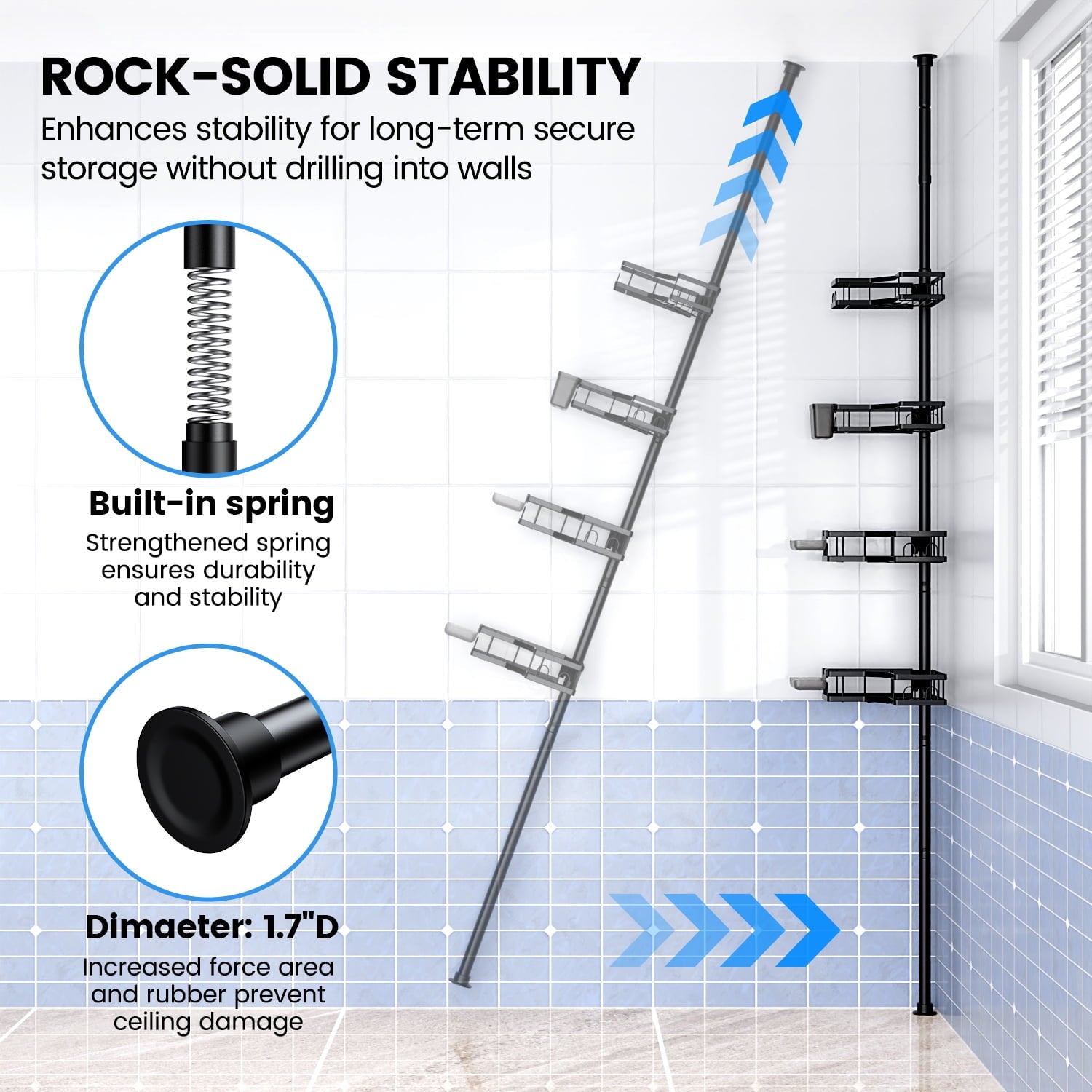 ROCK-SOLID STABILITY

Enhances stability for long-term secure storage without drilling into walls

Built-in spring

Strengthened spring ensures durability and stability

Dimaeter: 1.7"D

Increased force area and rubber prevent ceiling damage