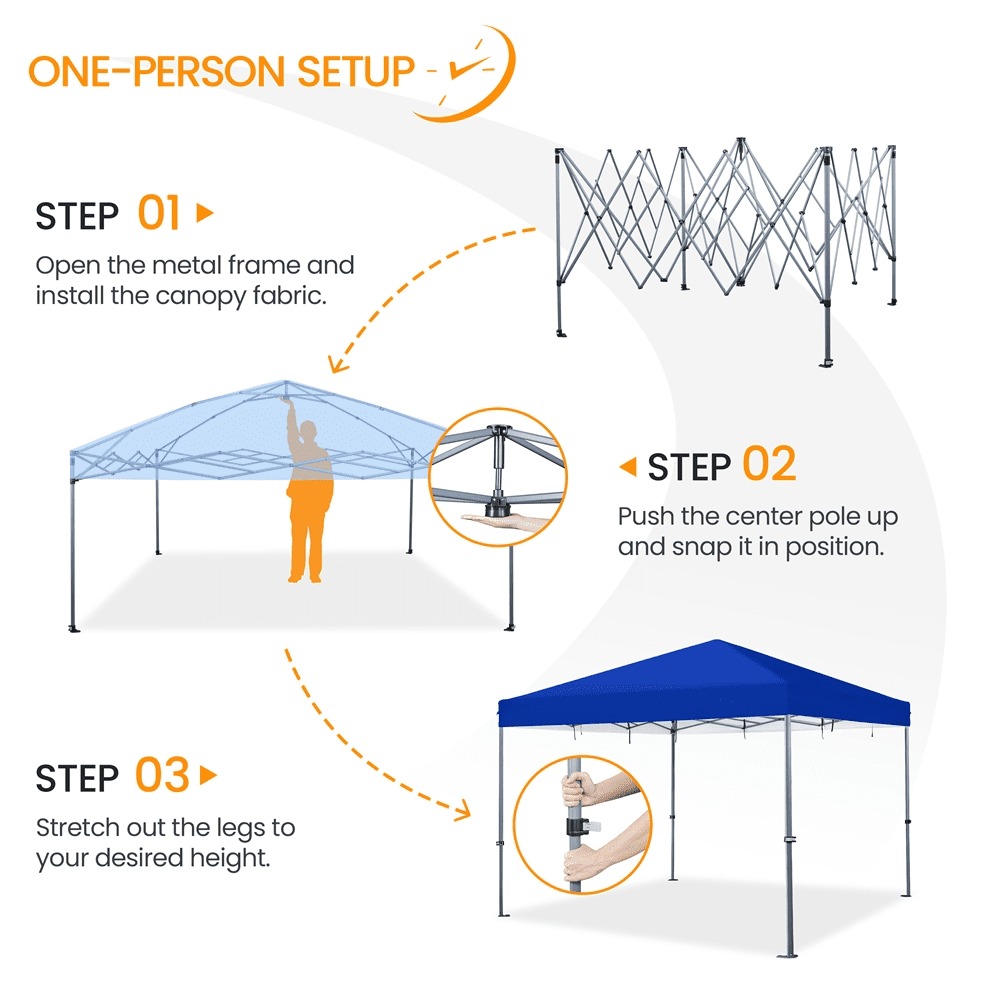 ONE-PERSON SETUP

STEP 01

Open the metal frame and install the canopy fabric.

STEP 02

Push the center pole up and snap it in position.

STEP 03

Stretch out the legs to your desired height.