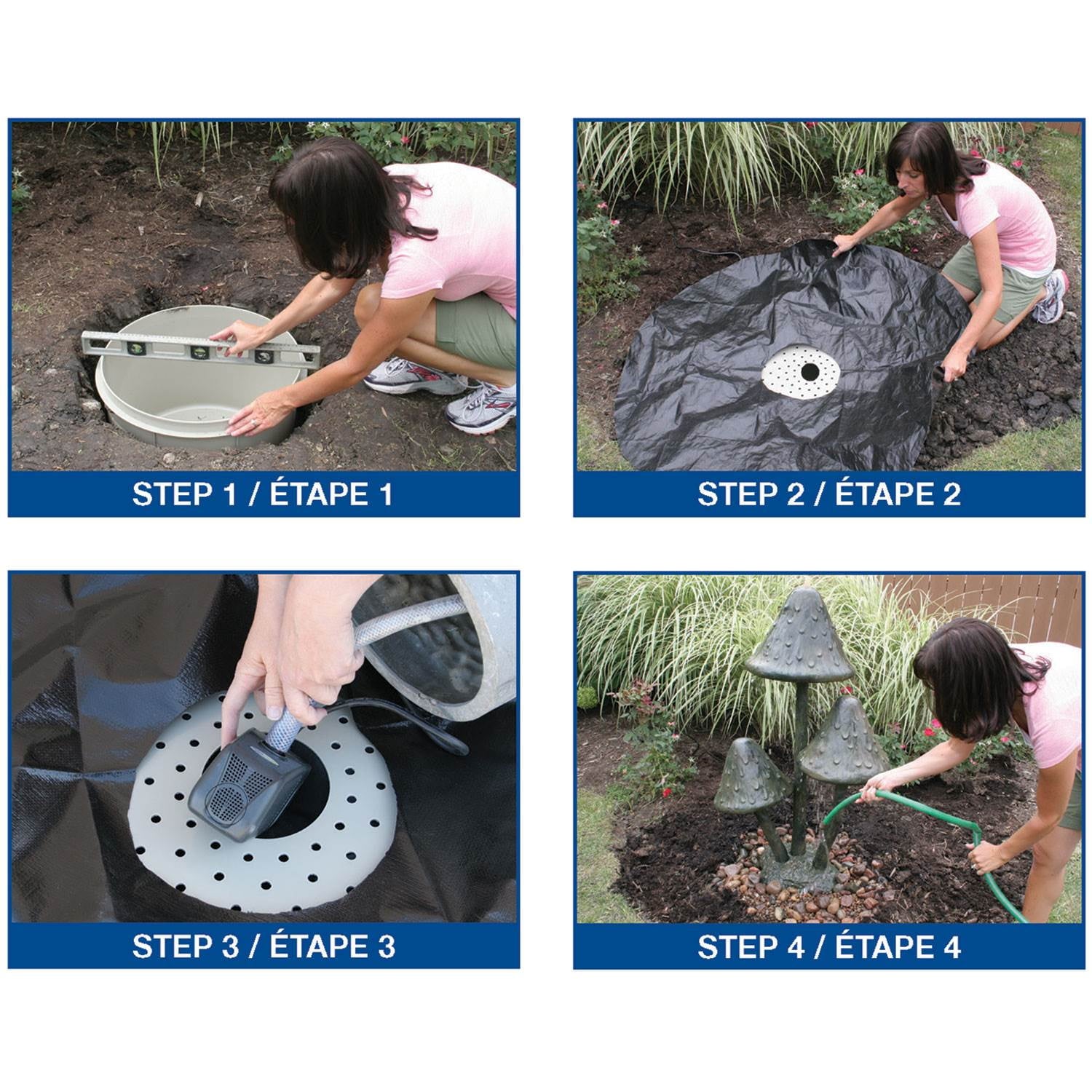 STEP 1 / ÉTAPE 1

STEP 2 / ÉTAPE 2

STEP 3 / ÉTAPE 3

STEP 4 / ÉTAPE 4