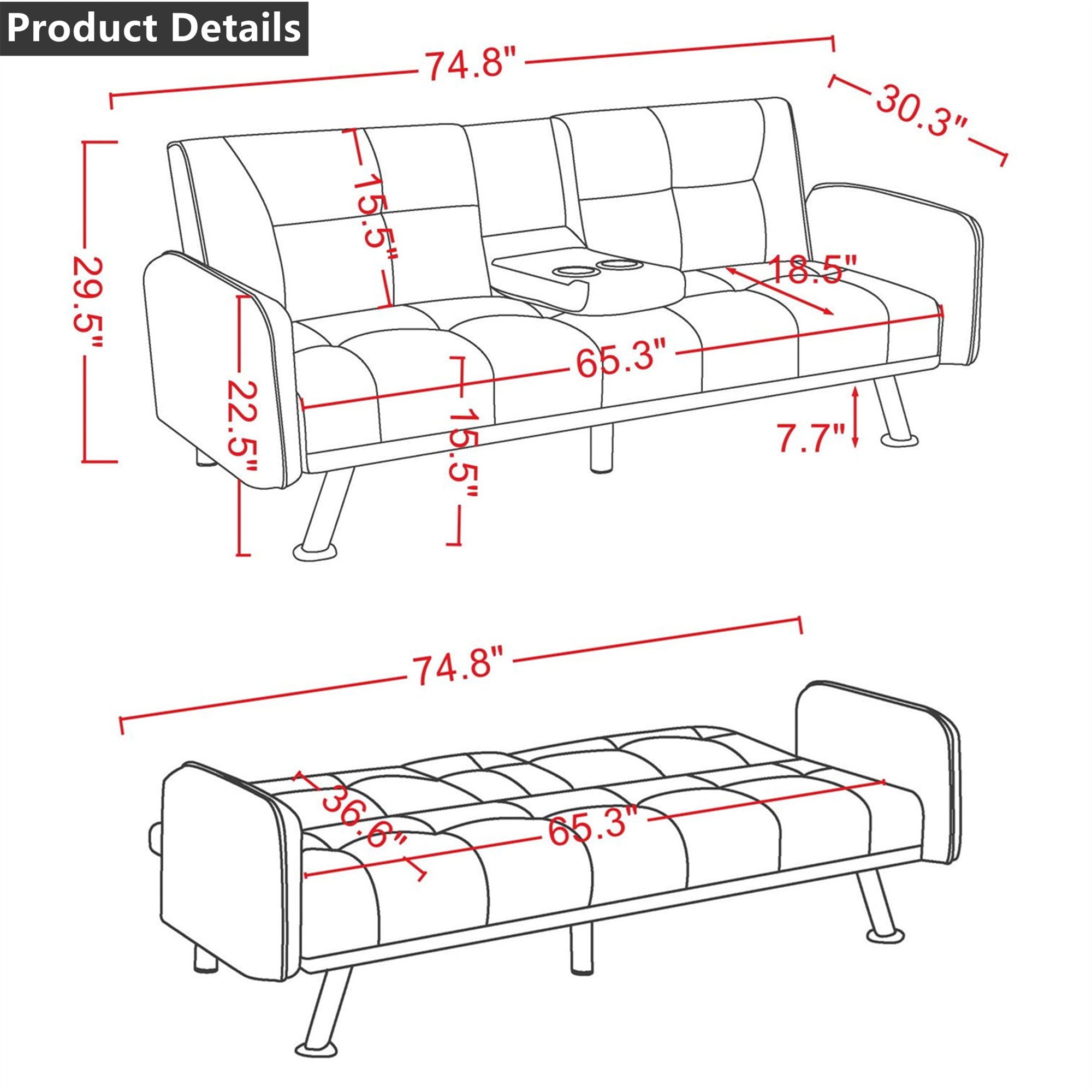 Product Details

74.8"

30.3"

29.5"

15.5"

18.5"

65.3"

22.5"

15.5"

7.7"

74.8"

36.6"

65.3"