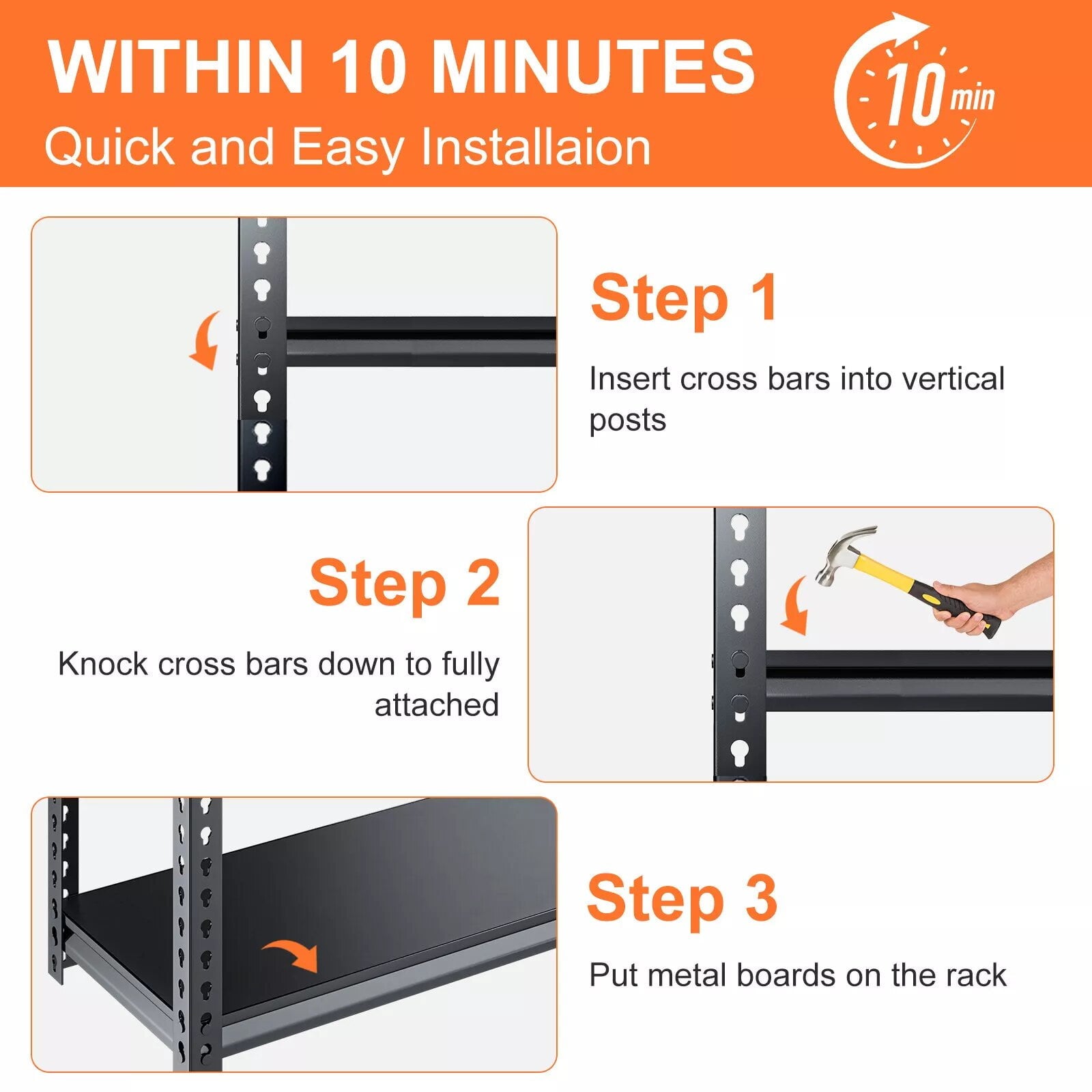 WITHIN 10 MINUTES
Quick and Easy Installaion

10 min

Step 1

Insert cross bars into vertical posts

Step 2

Knock cross bars down to fully attached

Step 3

Put metal boards on the rack