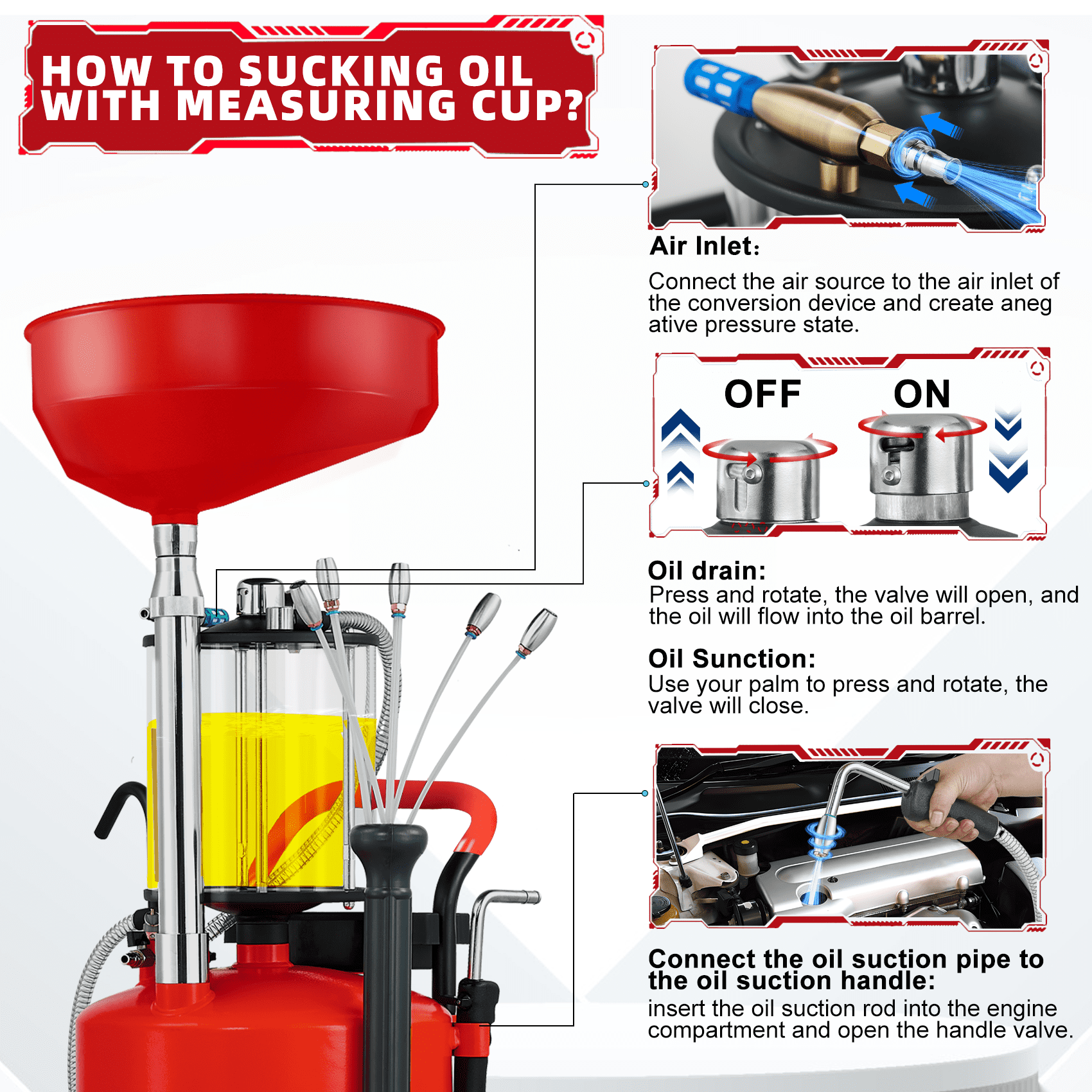 HOW TO SUCKING OIL WITH MEASURING CUP?

Air Inlet:
Connect the air source to the air inlet of the conversion device and create aneg ative pressure state.

OFF ON

Oil drain:
Press and rotate, the valve will open, and the oil will flow into the oil barrel.

Oil Sunction:
Use your palm to press and rotate, the valve will close.

Connect the oil suction pipe to the oil suction handle:
insert the oil suction rod into the engine compartment and open the handle valve.