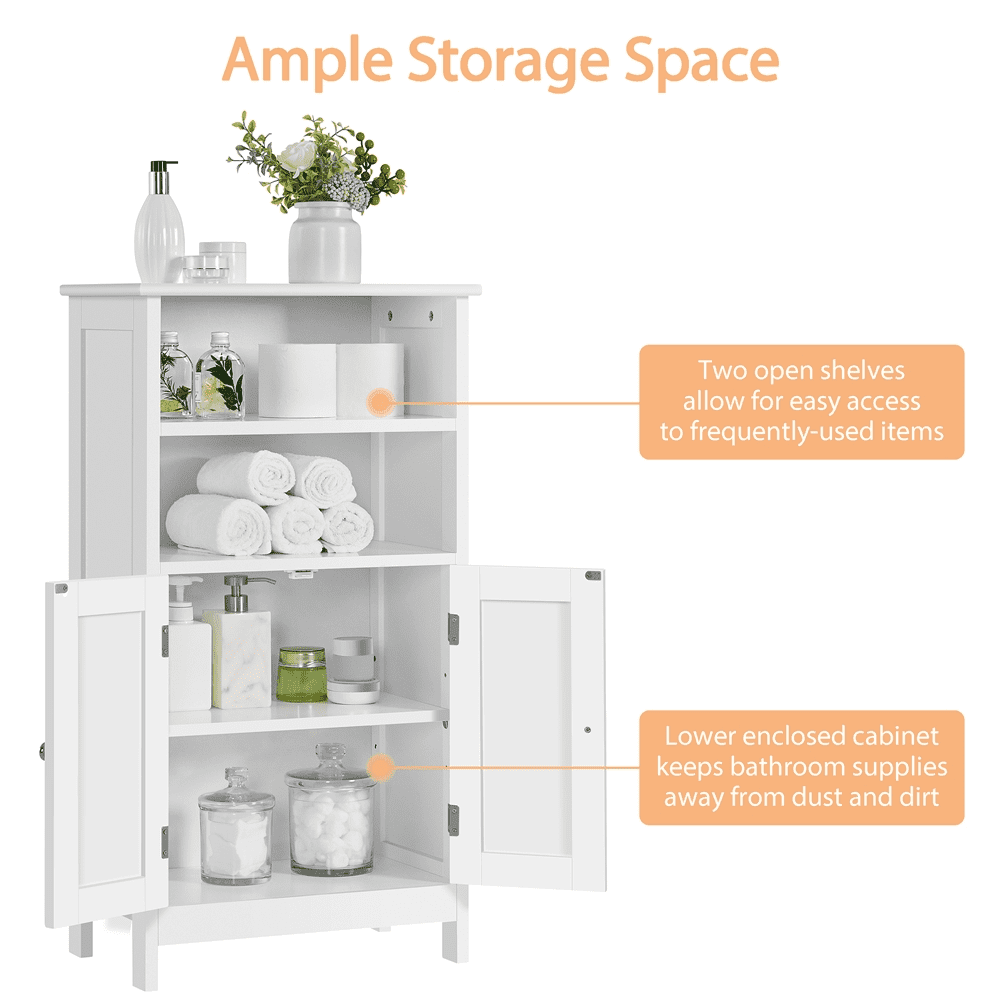 Ample Storage Space

Two open shelves allow for easy access to frequently-used items

Lower enclosed cabinet keeps bathroom supplies away from dust and dirt