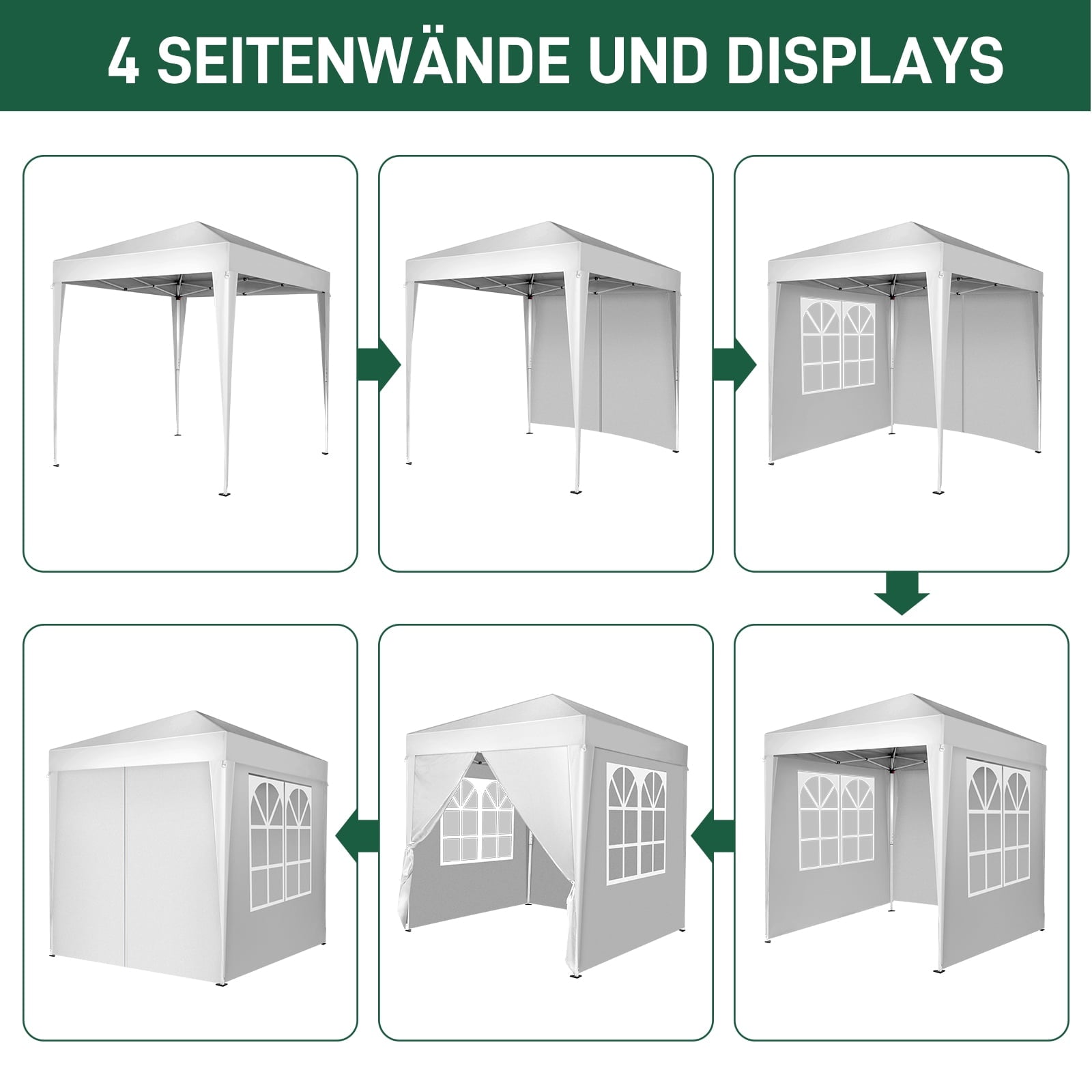 4 SEITENWÄNDE UND DISPLAYS