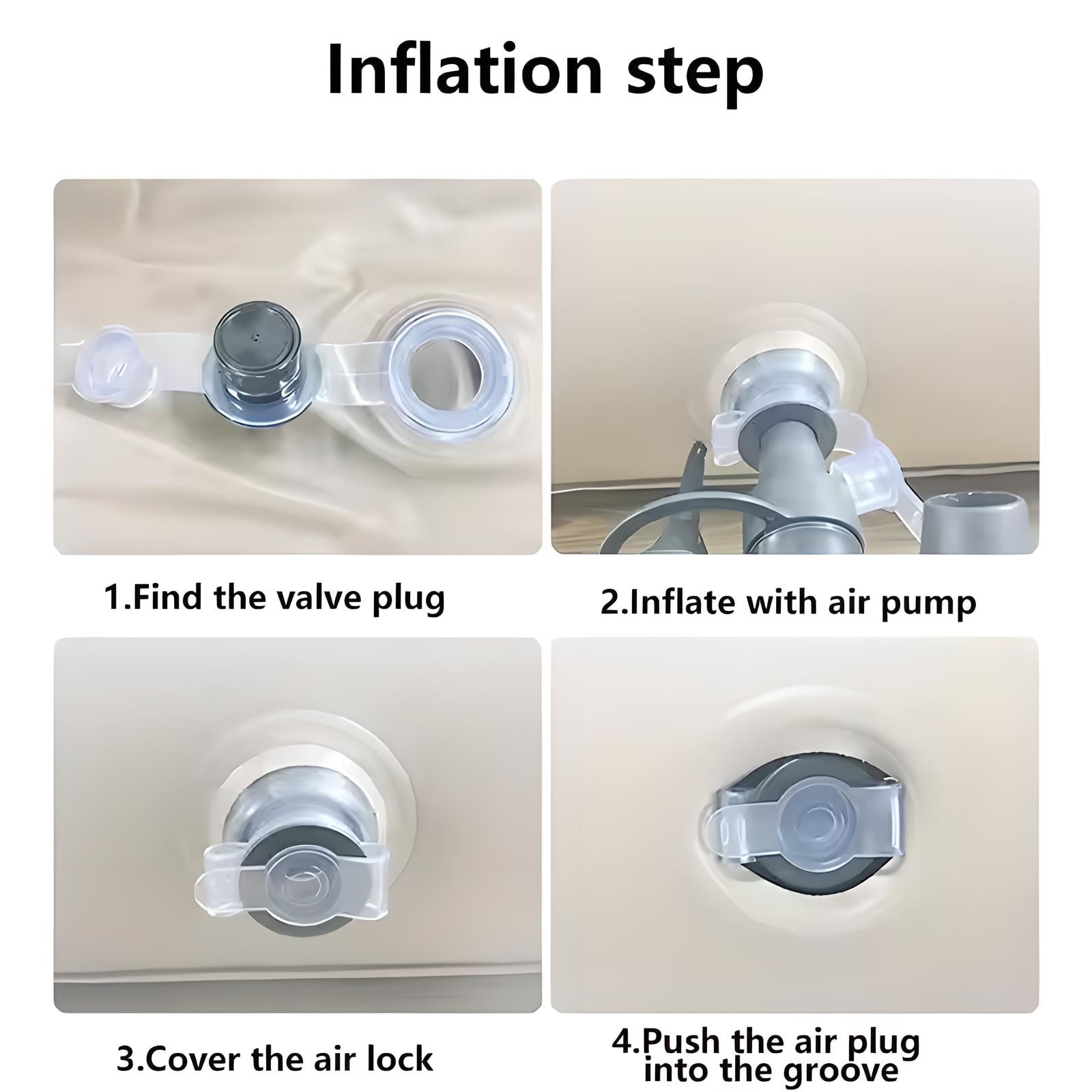 Inflation step

1.Find the valve plug

2.Inflate with air pump

3.Cover the air lock

4.Push the air plug into the groove