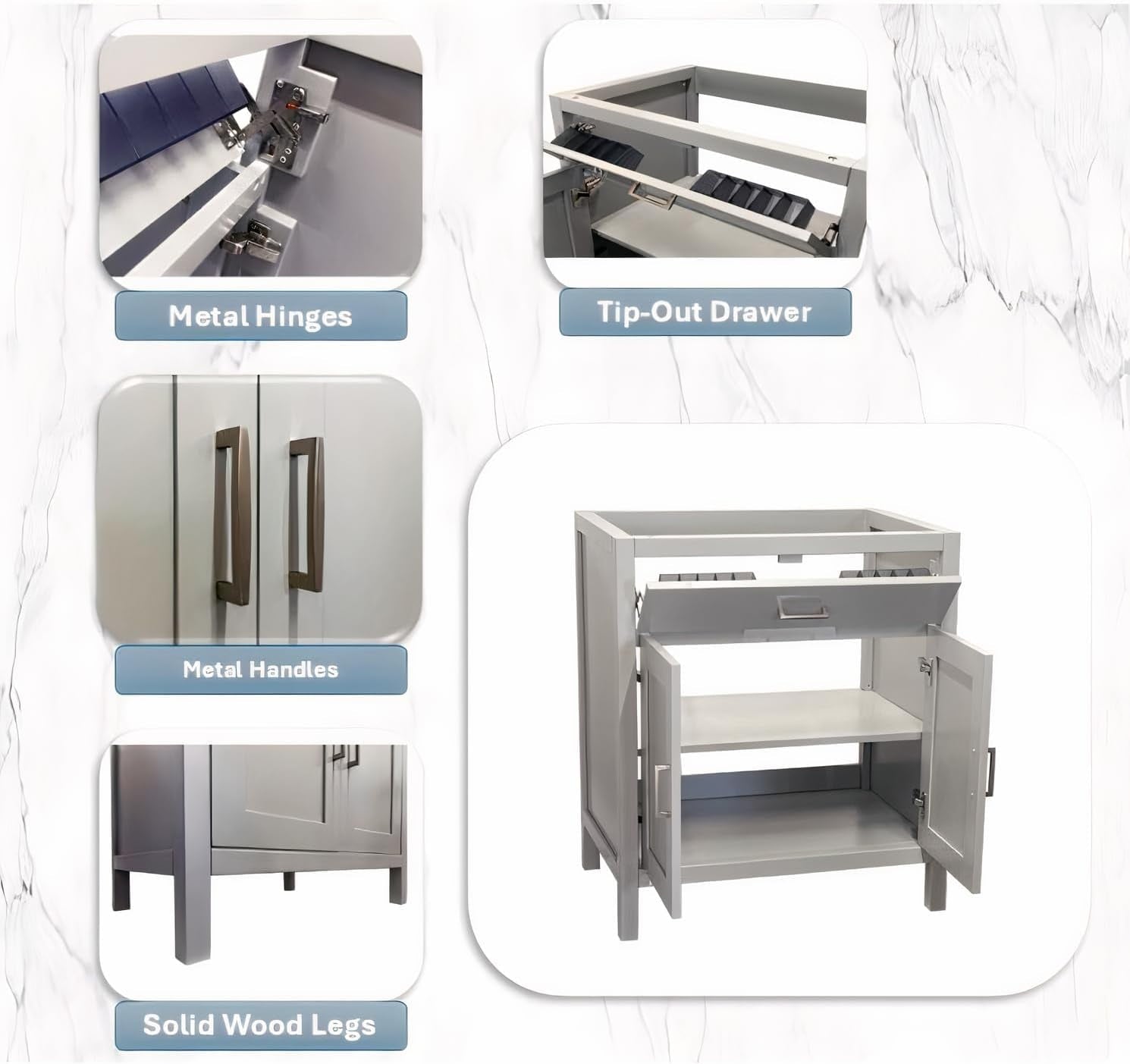 Metal Hinges

Tip-Out Drawer

Metal Handles

Solid Wood Legs