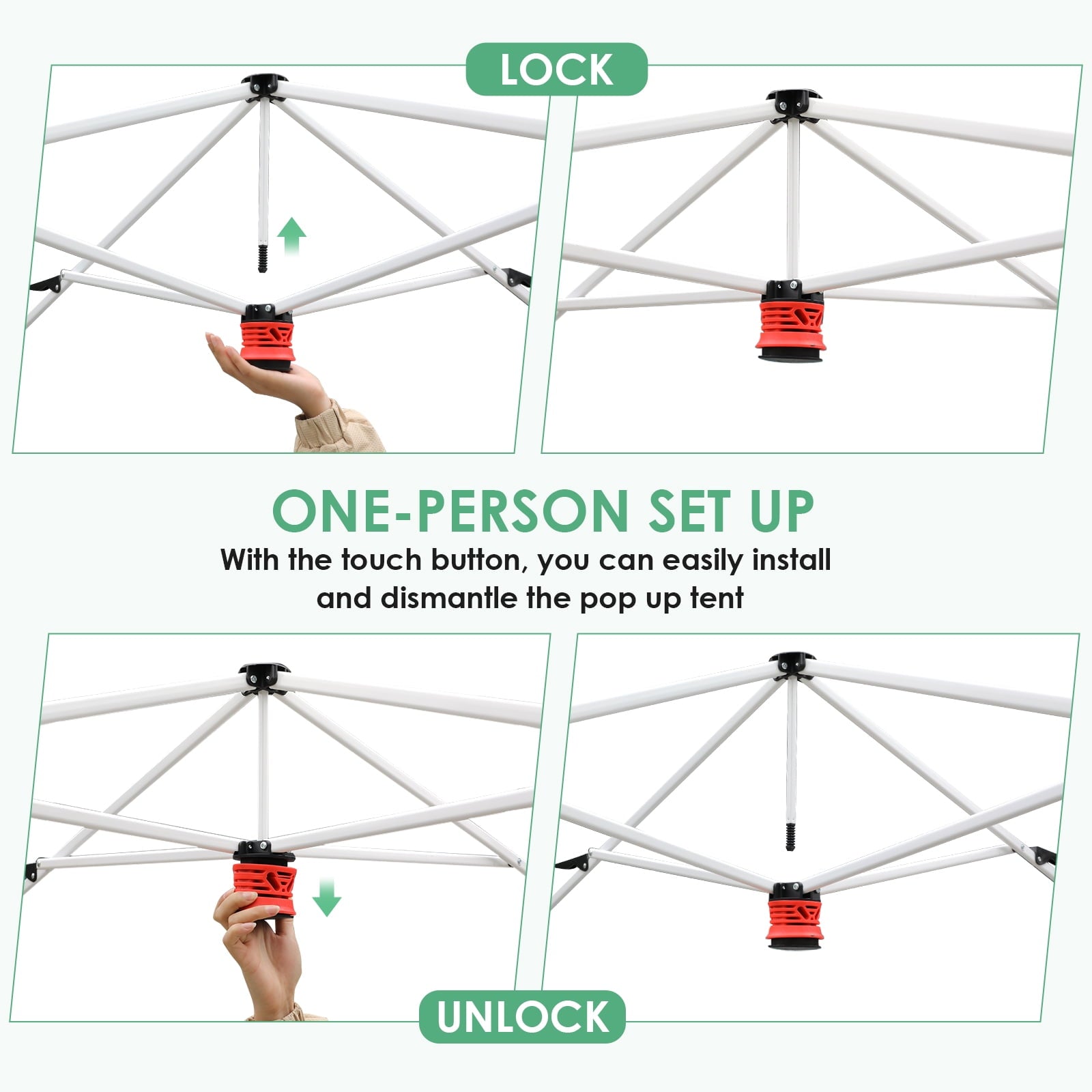 LOCK

ONE-PERSON SET UP

With the touch button, you can easily install and dismantle the pop up tent

UNLOCK