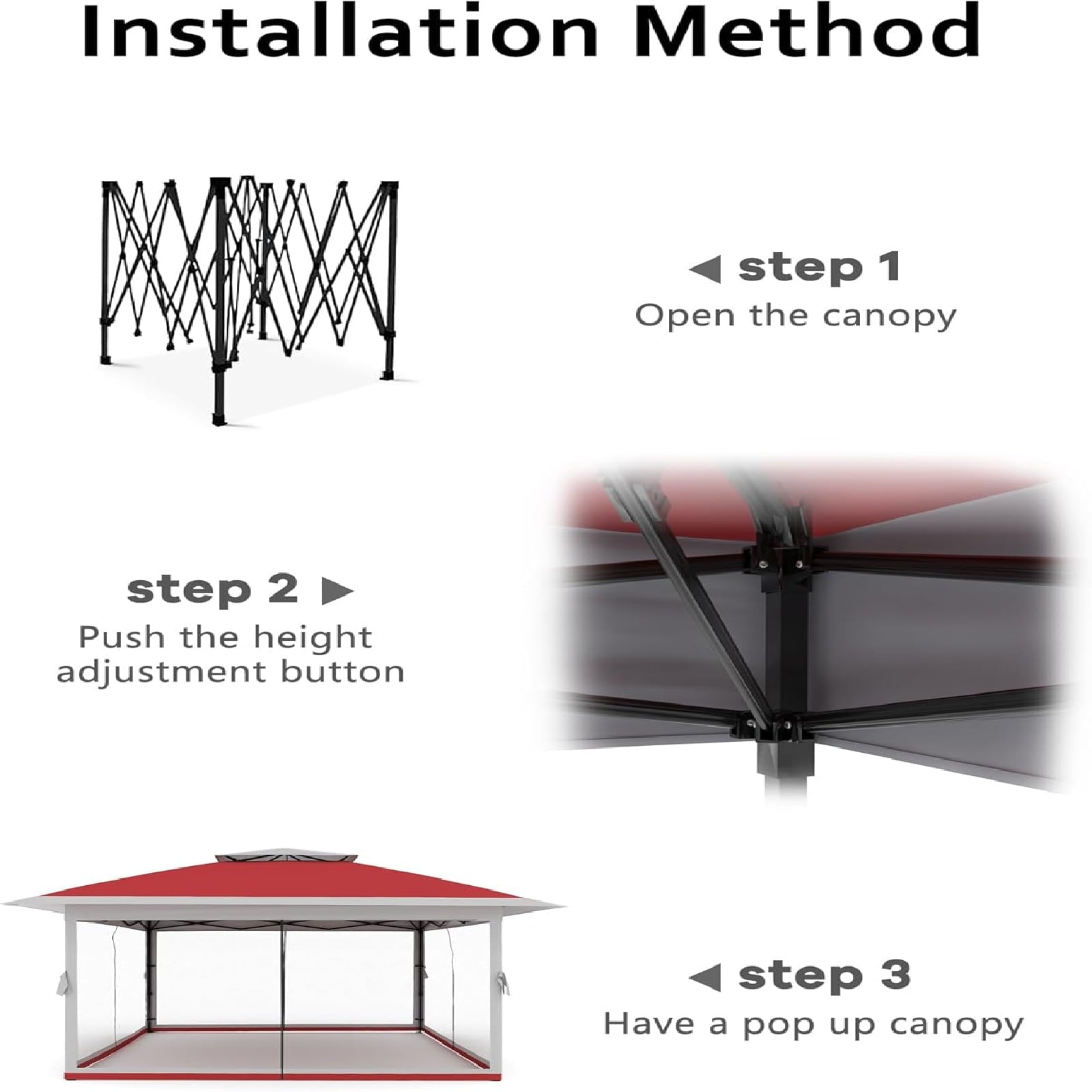 Installation Method

◀ step 1
Open the canopy

step 2 ▶
Push the height adjustment button

◀ step 3
Have a pop up canopy