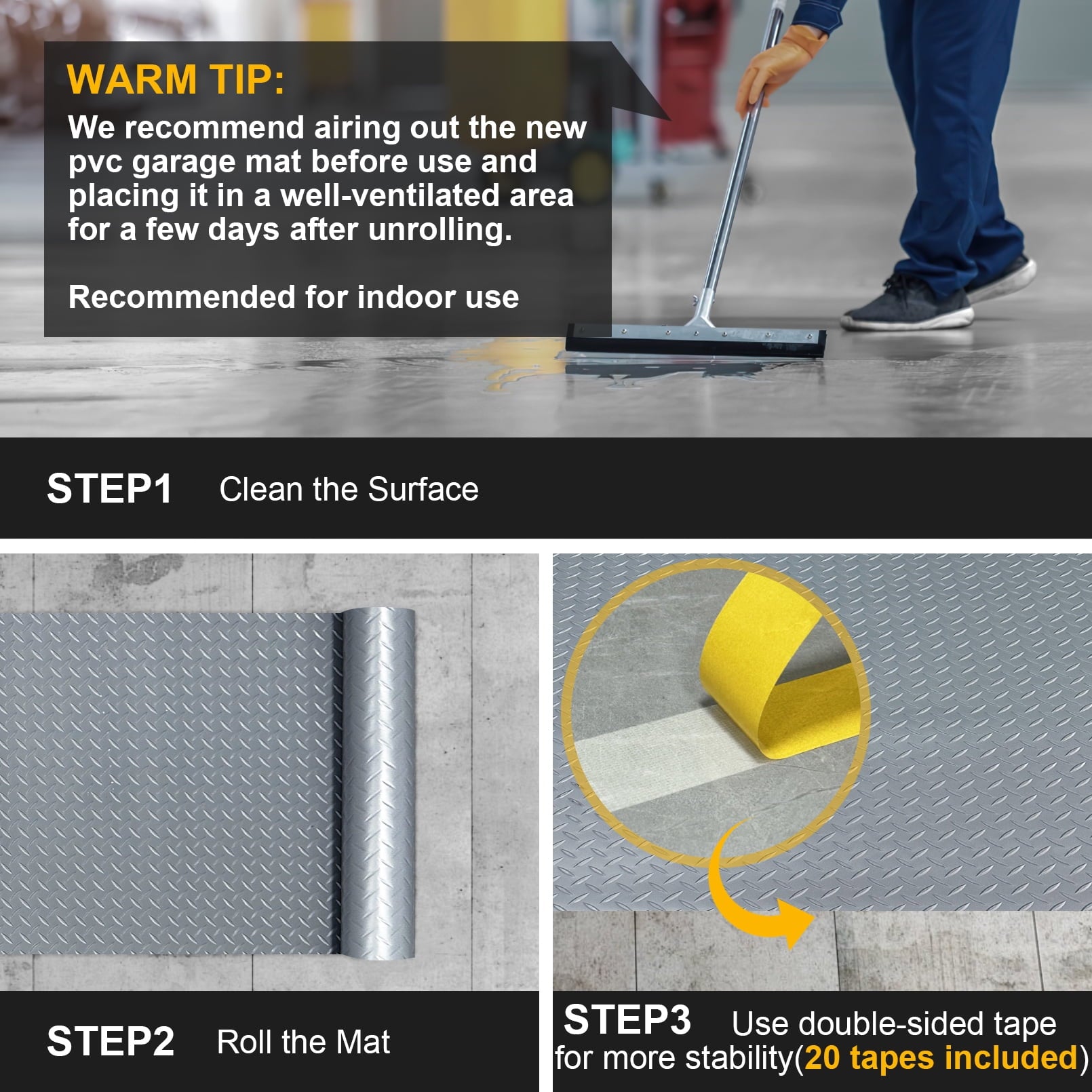 WARM TIP:
We recommend airing out the new pvc garage mat before use and placing it in a well-ventilated area for a few days after unrolling.

Recommended for indoor use

STEP1 Clean the Surface

STEP2 Roll the Mat

STEP3 Use double-sided tape for more stability(20 tapes included)